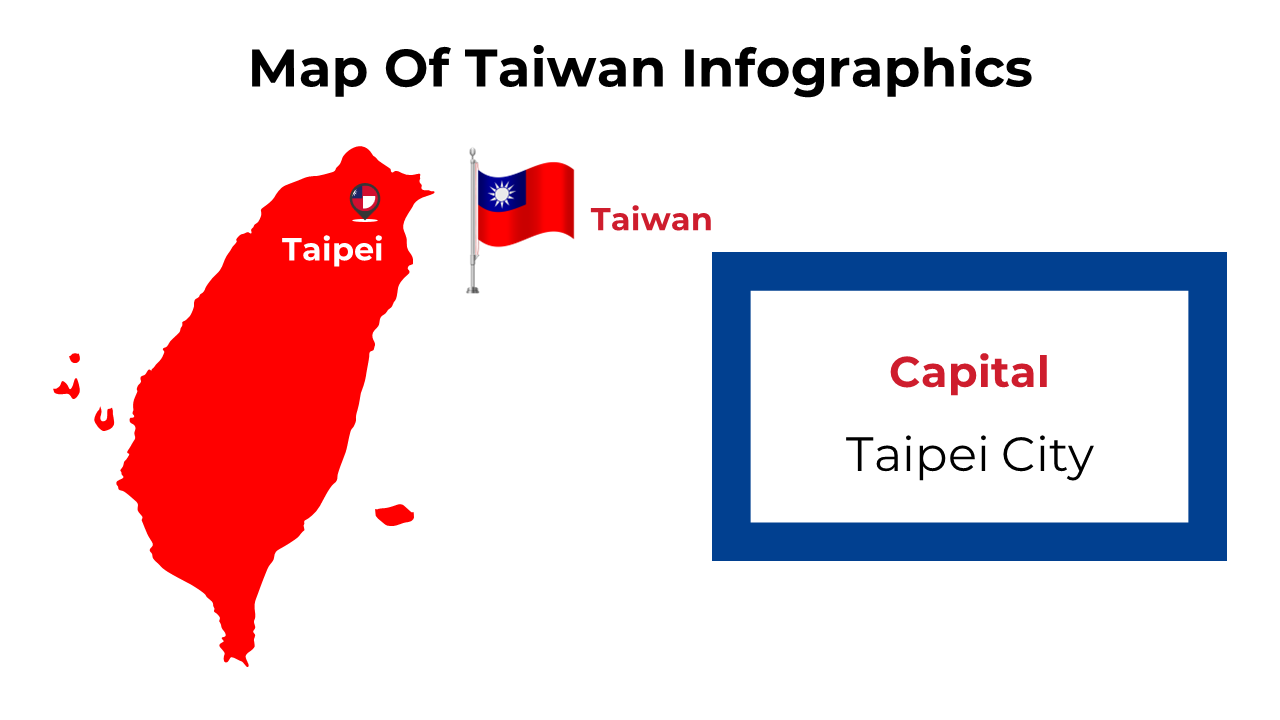 Map Of Taiwan Infographics

Taipei

Taiwan

Capital

Taipei City