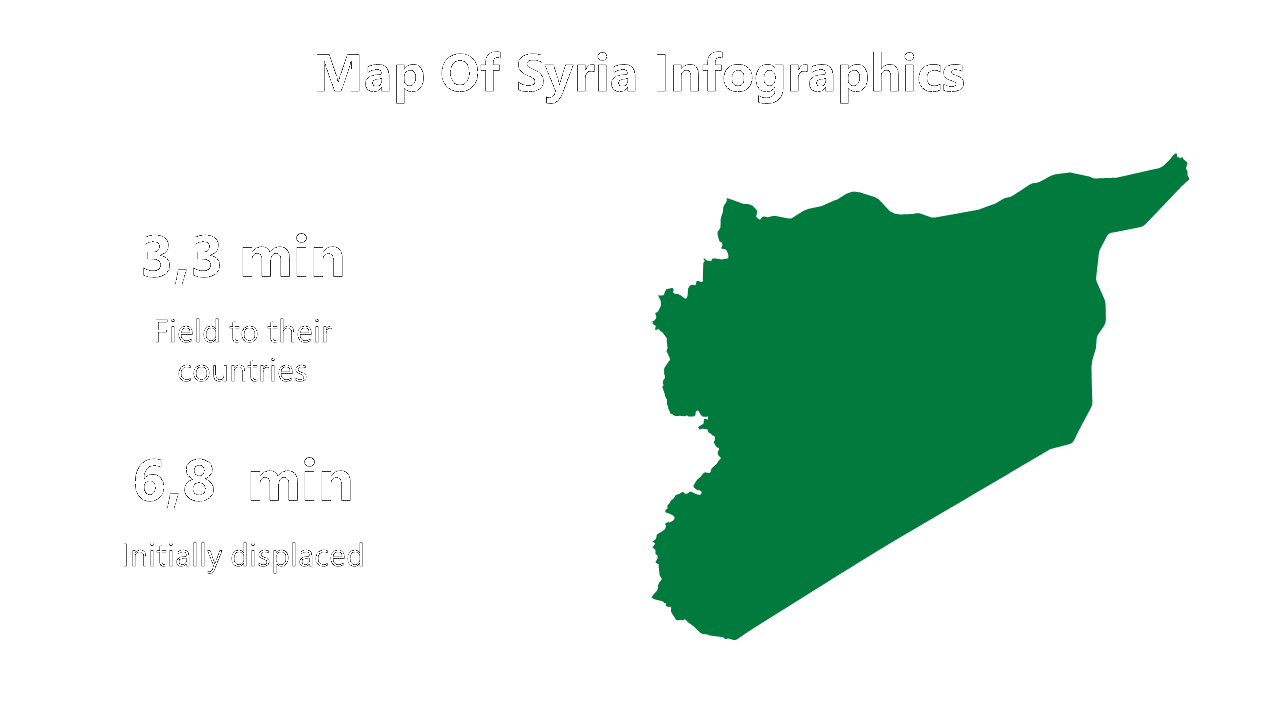 Map Of Syria Infographics

3,3 min

Field to their countries

6,8 min

Initially displaced