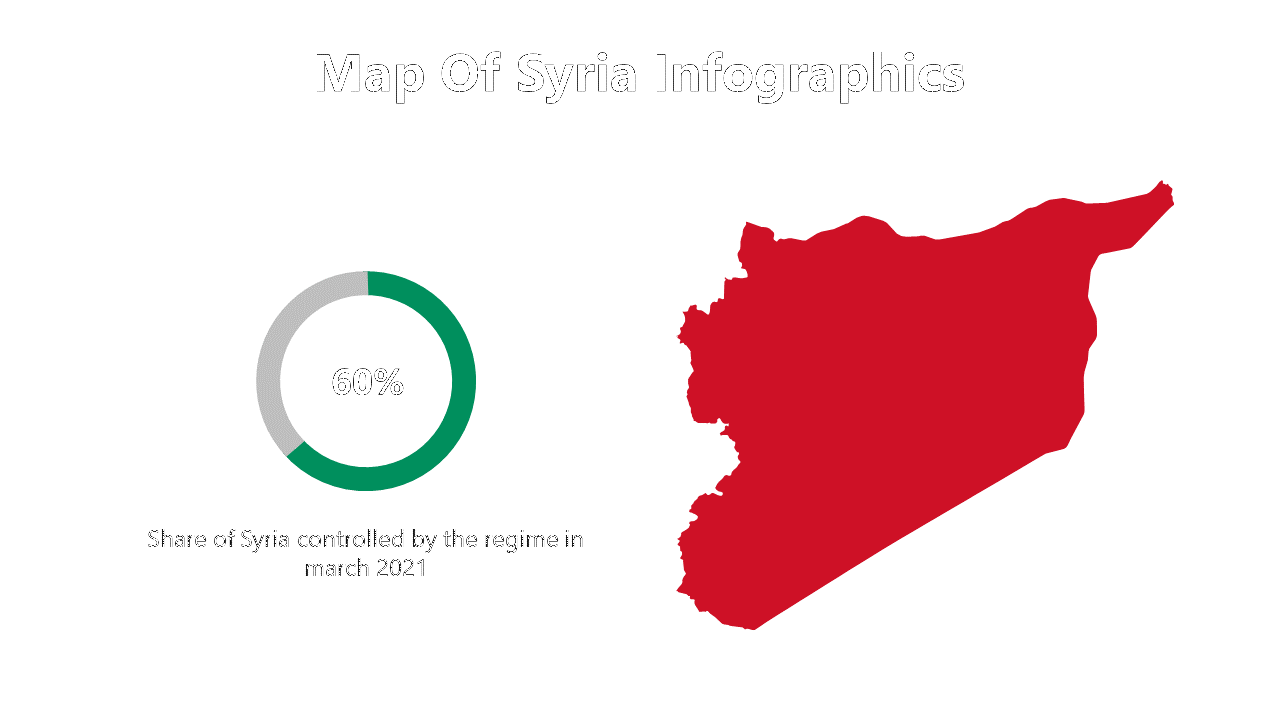 Map Of Syria Infographics

60%

Share of Syria controlled by the regime in march 2021