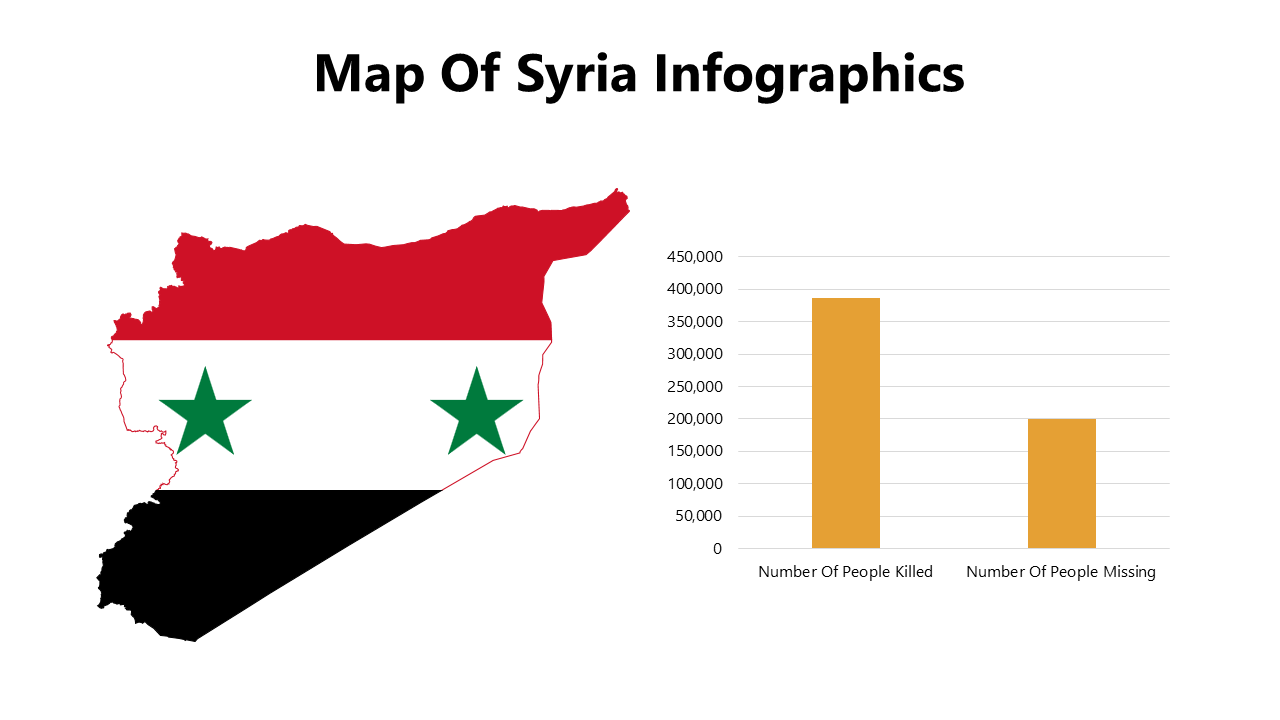 Map Of Syria Infographics

450,000
400,000
350,000
300,000
250,000
200,000
150,000
100,000
50,000
0

Number Of People Killed
Number Of People Missing