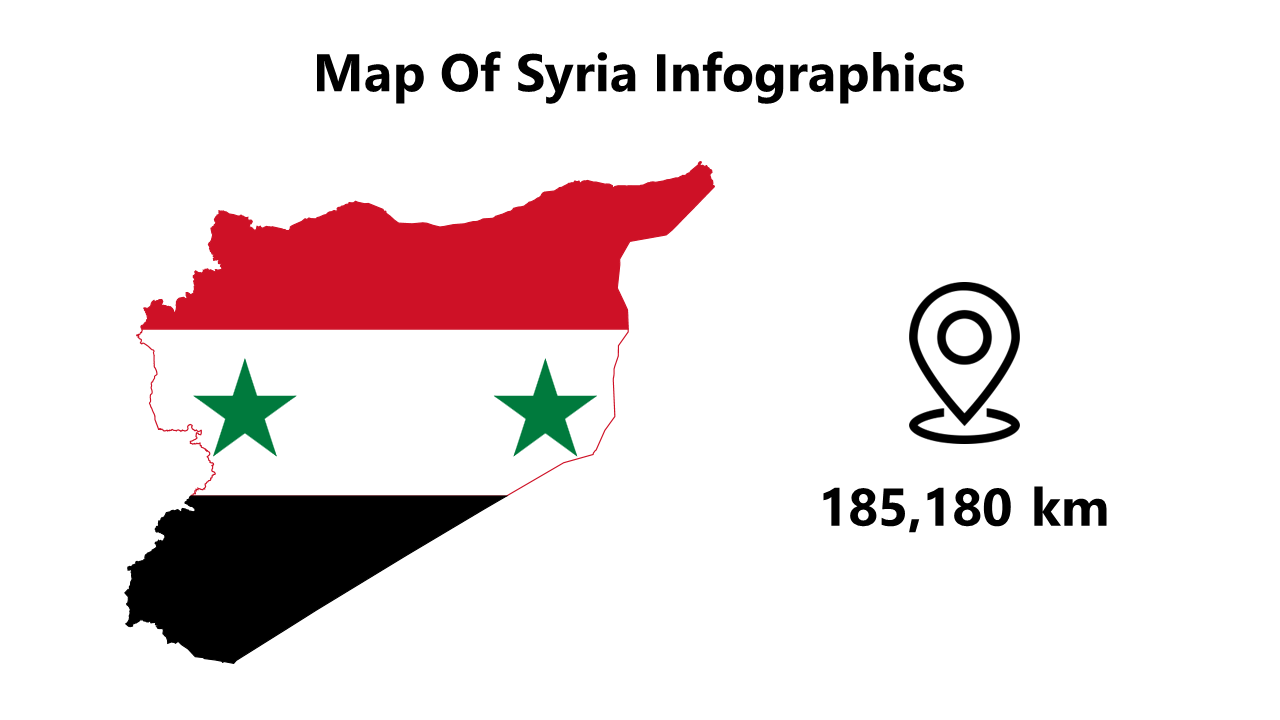 Map Of Syria Infographics

185,180 km