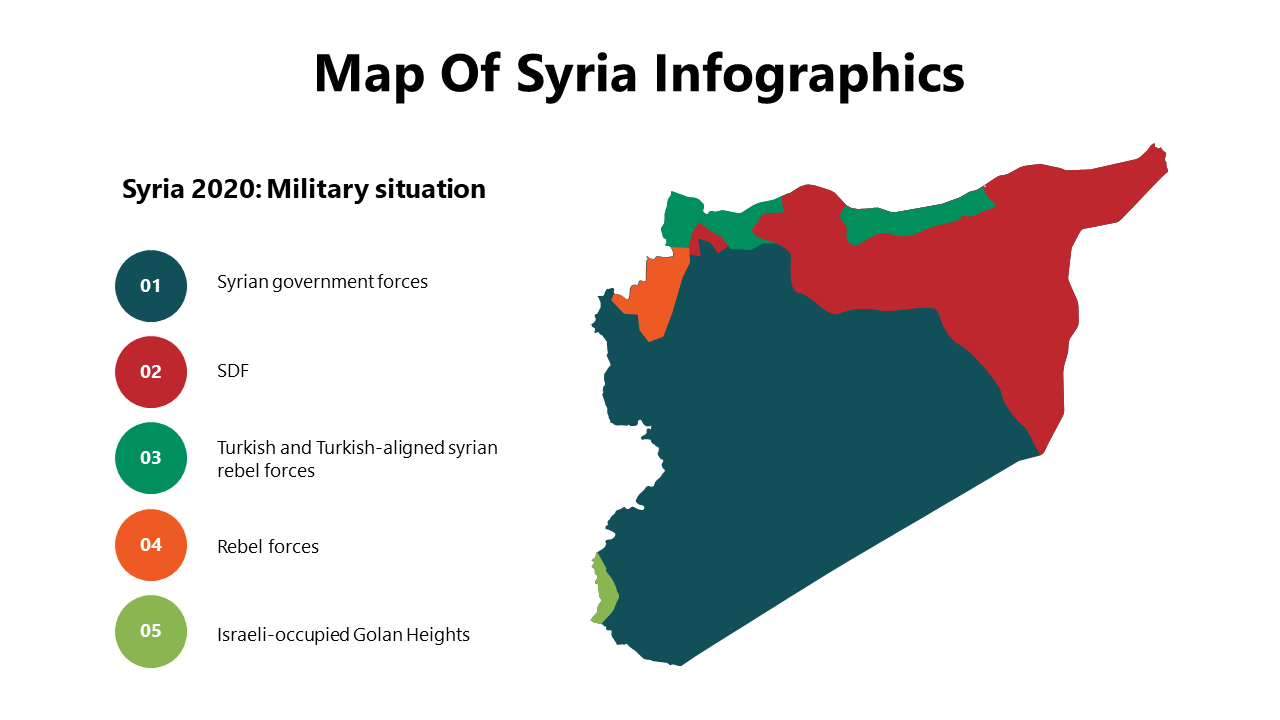 Map Of Syria Infographics

Syria 2020: Military situation

01

Syrian government forces

02

SDF

03

Turkish and Turkish-aligned syrian rebel forces

04

Rebel forces

05

Israeli-occupied Golan Heights