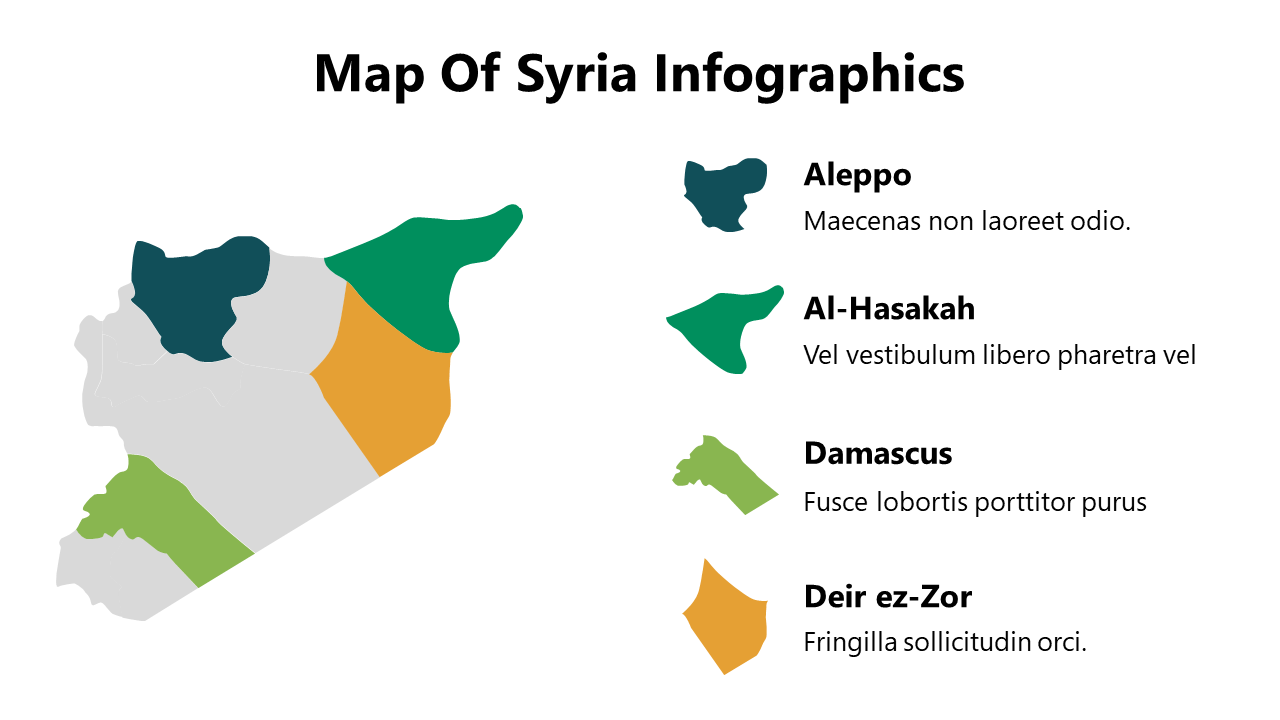 Map Of Syria Infographics

Aleppo
Maecenas non laoreet odio.

Al-Hasakah
Vel vestibulum libero pharetra vel

Damascus
Fusce lobortis porttitor purus

Deir ez-Zor
Fringilla sollicitudin orci.