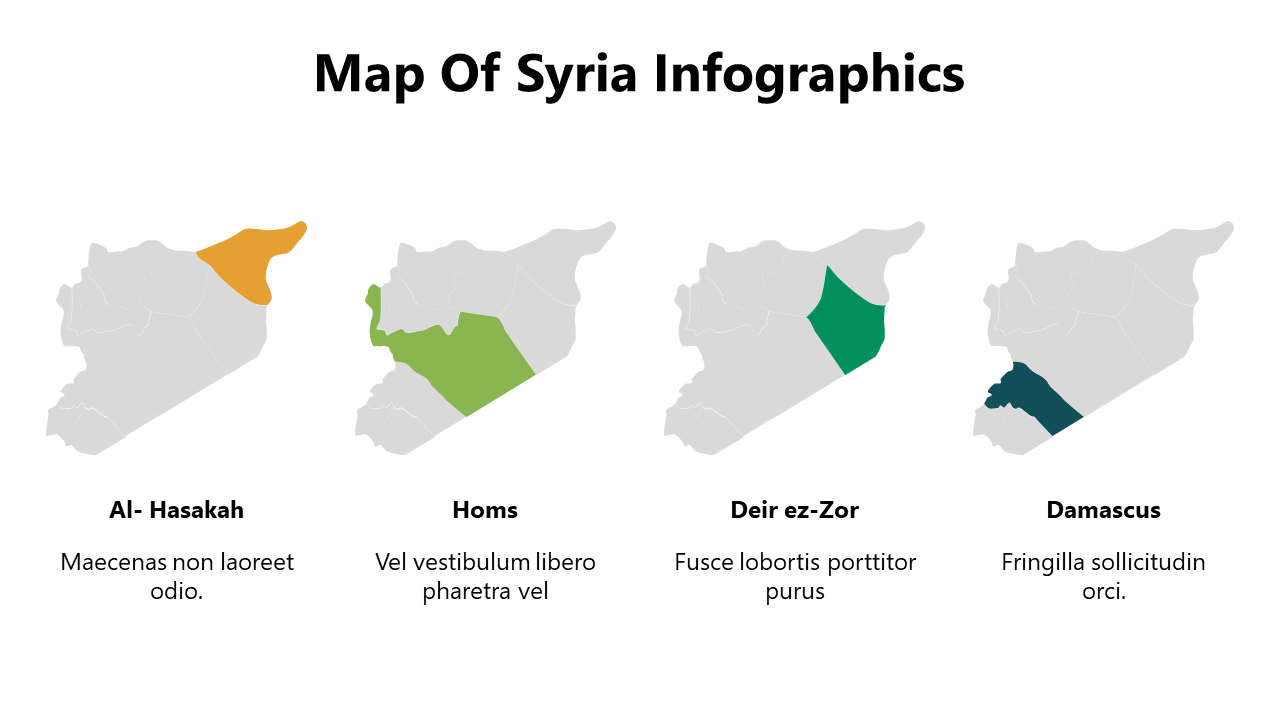 Map Of Syria Infographics

Al- Hasakah

Maecenas non laoreet odio.

Homs

Vel vestibulum libero pharetra vel

Deir ez-Zor

Fusce lobortis porttitor purus

Damascus

Fringilla sollicitudin orci.