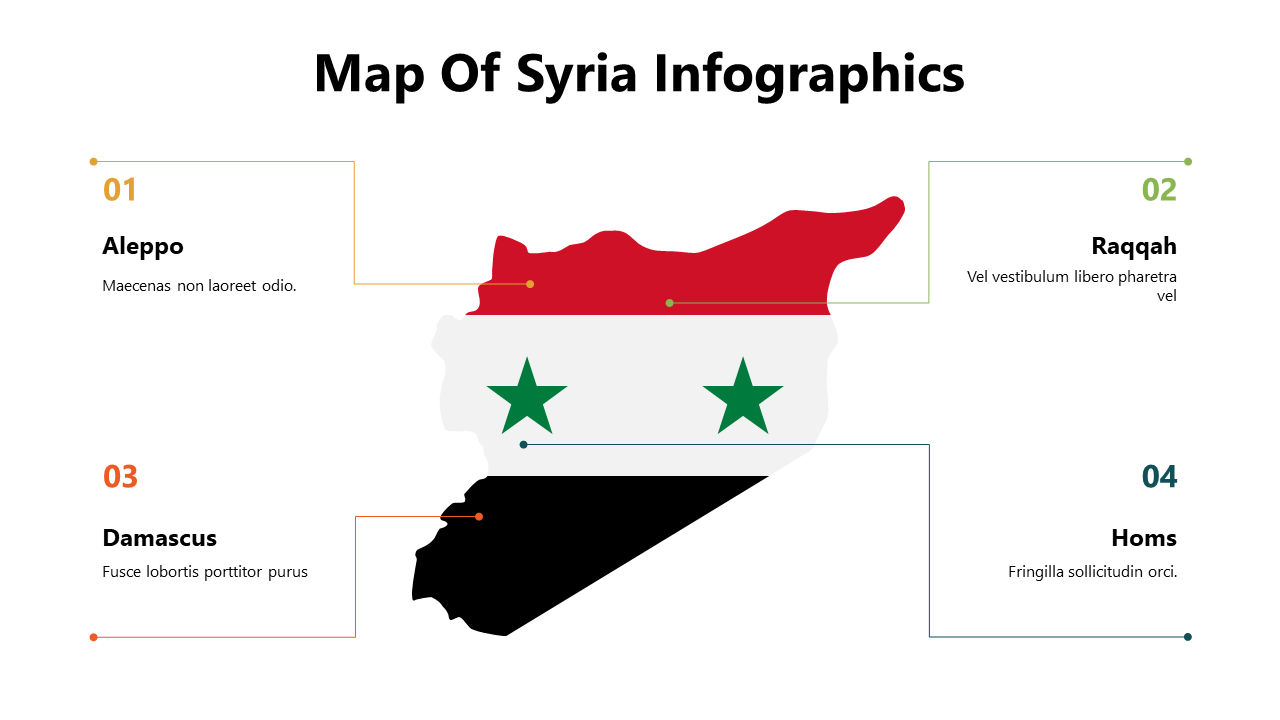 Map Of Syria Infographics

01

Aleppo

Maecenas non laoreet odio.

02

Raqqah

Vel vestibulum libero pharetra vel

03

Damascus

Fusce lobortis porttitor purus

04

Homs

Fringilla sollicitudin orci.