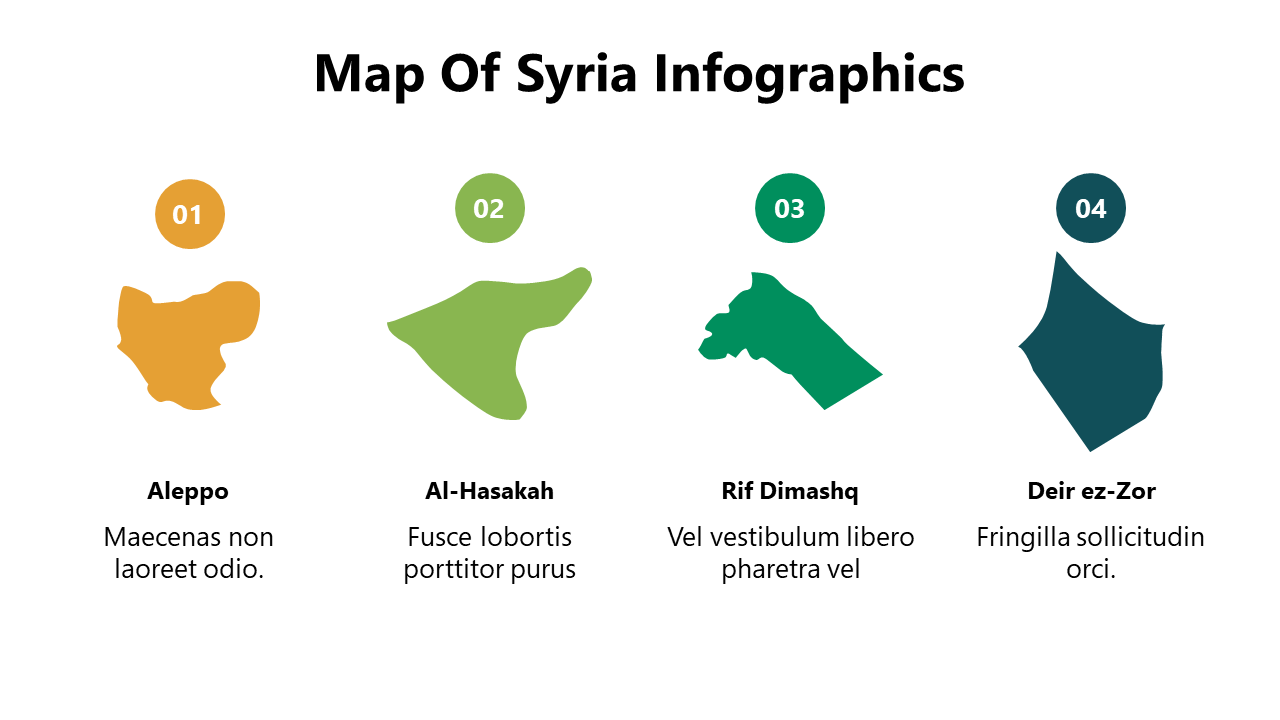 Map Of Syria Infographics

01

Aleppo

Maecenas non laoreet odio.

02

Al-Hasakah

Fusce lobortis porttitor purus

03

Rif Dimashq

Vel vestibulum libero pharetra vel

04

Deir ez-Zor

Fringilla sollicitudin orci.