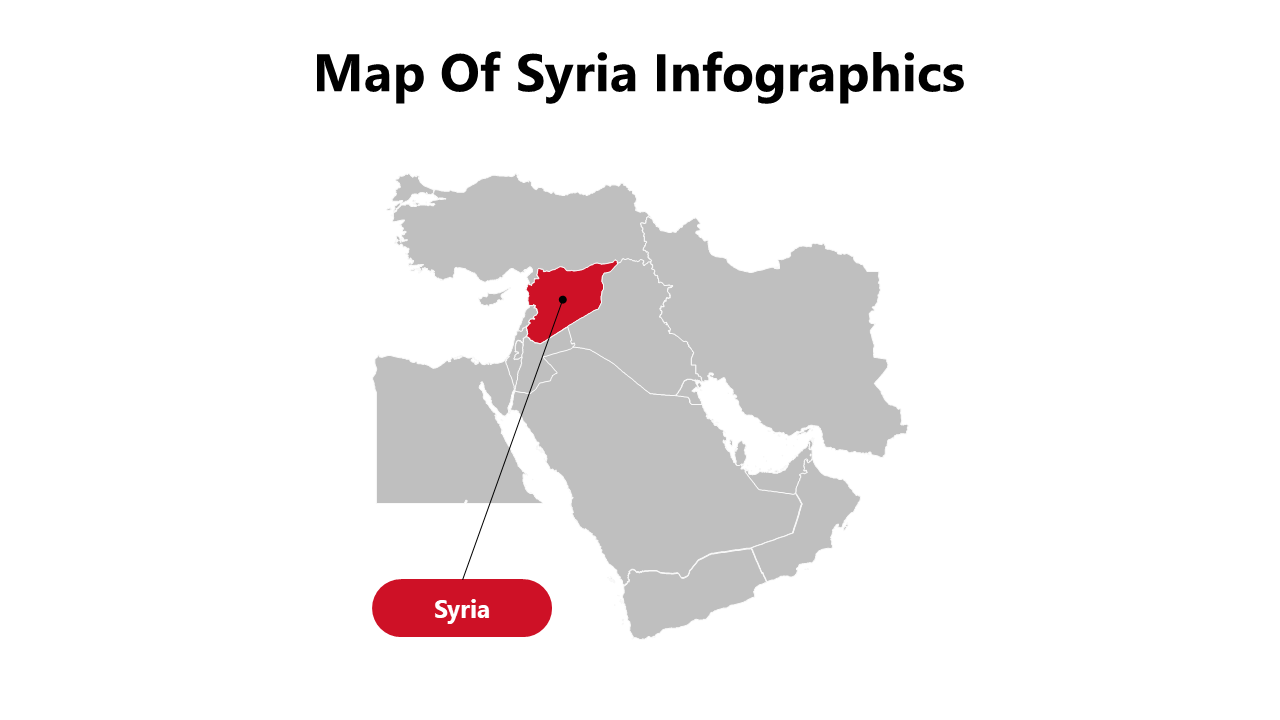 Map Of Syria Infographics

Syria