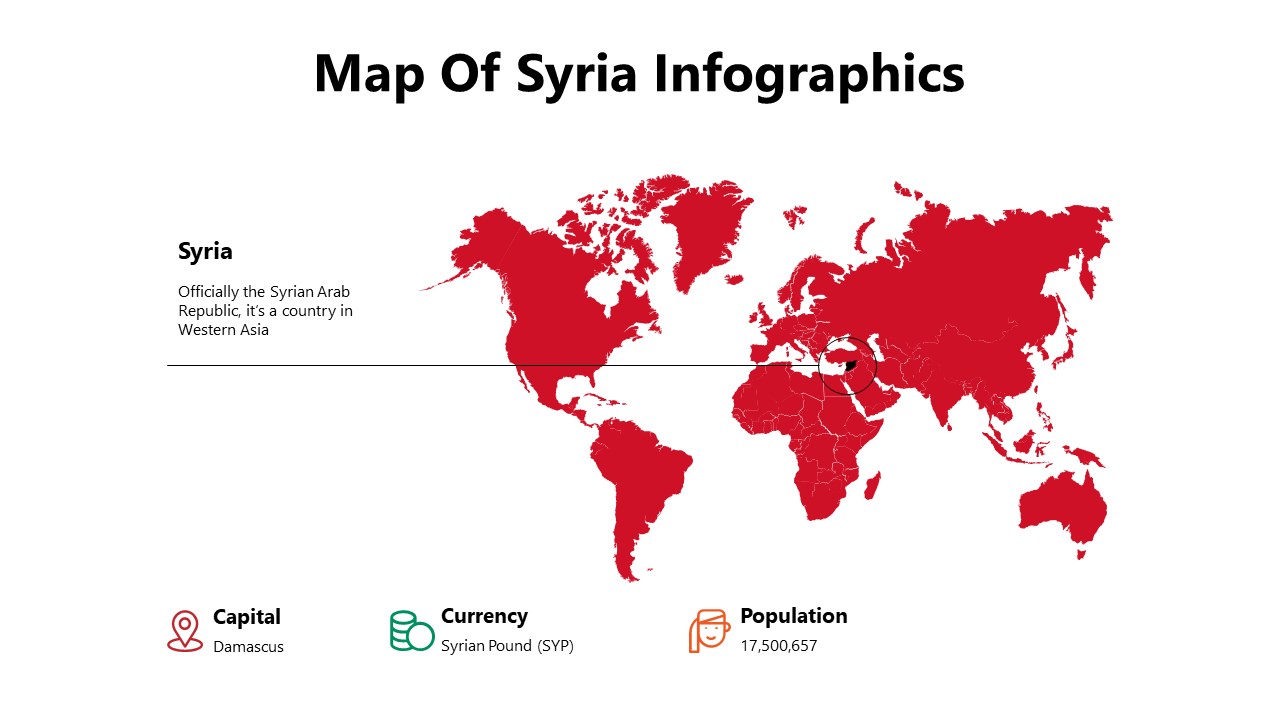 Map Of Syria Infographics

Syria

Officially the Syrian Arab Republic, it's a country in Western Asia

Capital
Damascus

Currency
Syrian Pound (SYP)

Population
17,500,657