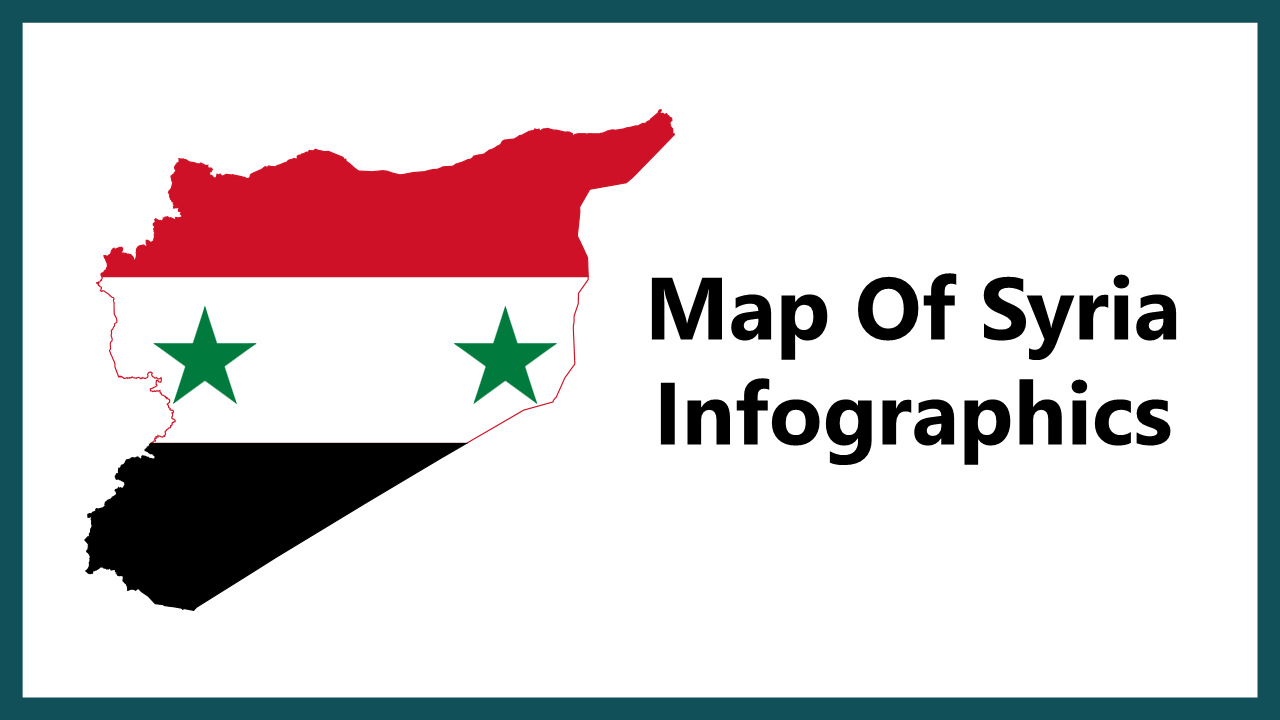 Map Of Syria Infographics