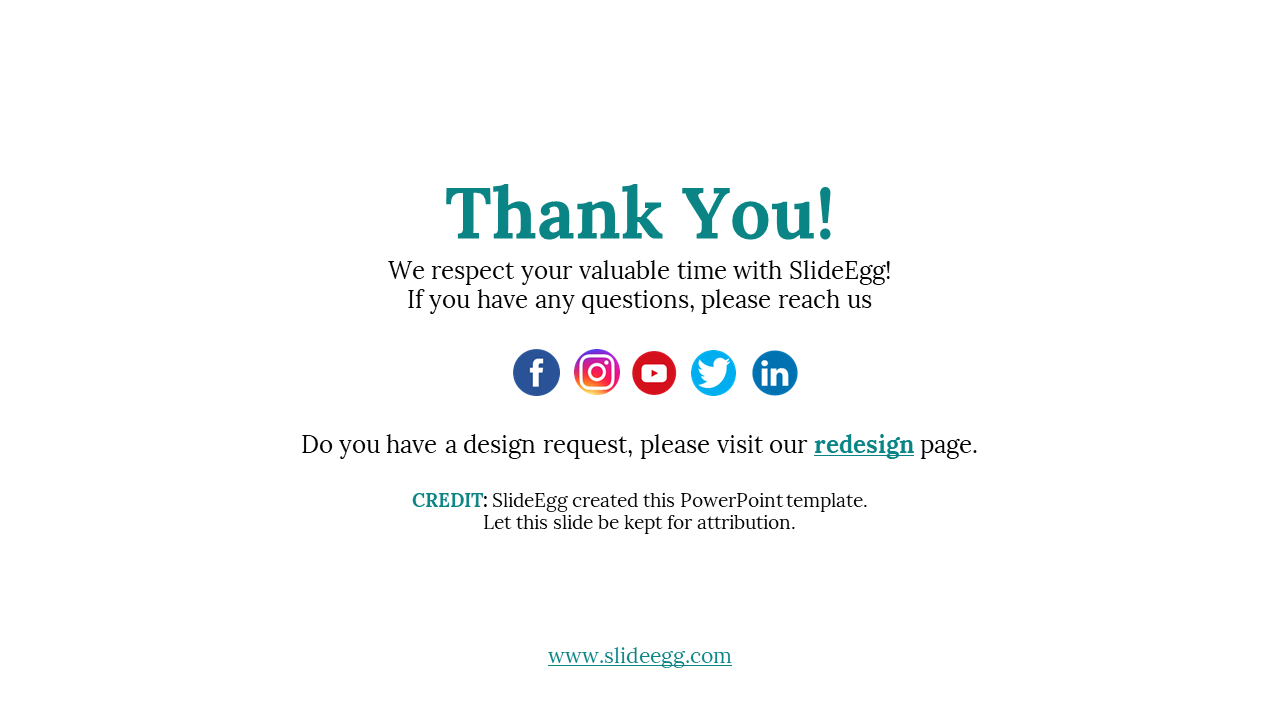 Thank You!

We respect your valuable time with SlideEgg!
If you have any questions, please reach us

Do you have a design request, please visit our redesign page.

CREDIT: SlideEgg created this PowerPoint template.
Let this slide be kept for attribution.

www.slideegg.com