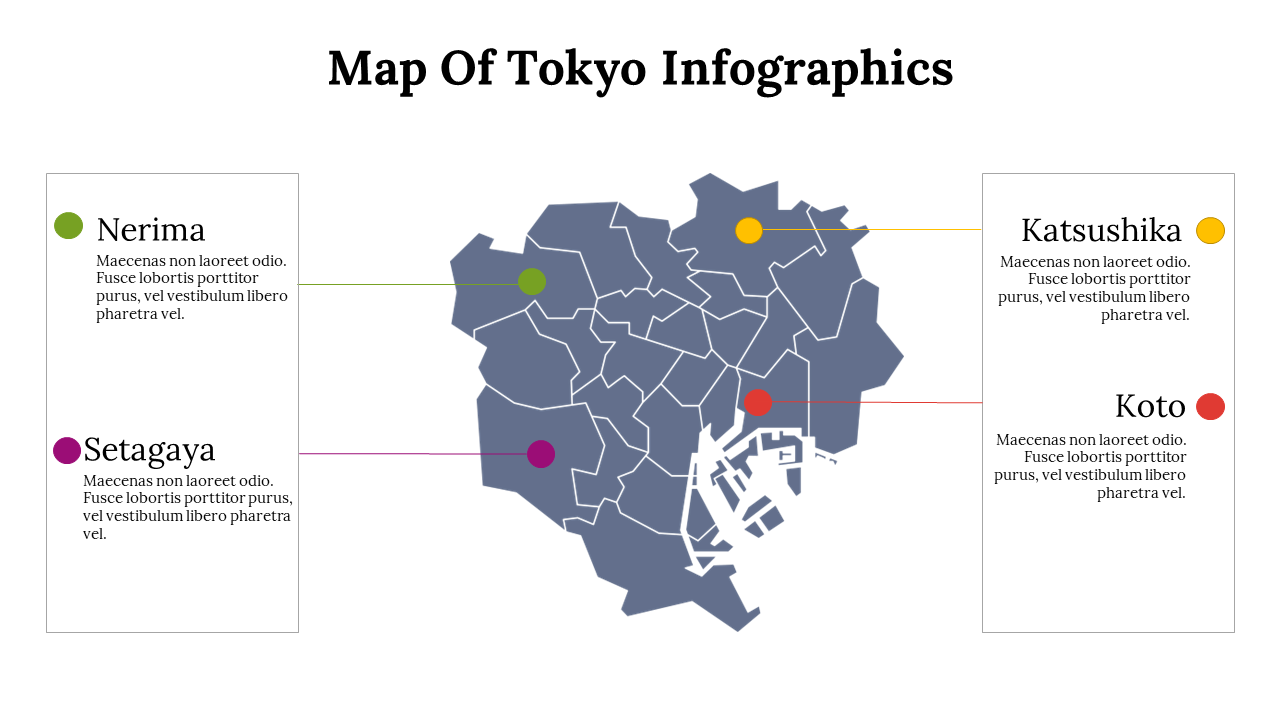 Map Of Tokyo Infographics

Nerima
Maecenas non laoreet odio. Fusce lobortis porttitor purus, vel vestibulum libero pharetra vel.

Setagaya
Maecenas non laoreet odio. Fusce lobortis porttitor purus, vel vestibulum libero pharetra vel.

Katsushika
Maecenas non laoreet odio. Fusce lobortis porttitor purus, vel vestibulum libero pharetra vel.

Koto
Maecenas non laoreet odio. Fusce lobortis porttitor purus, vel vestibulum libero pharetra vel.