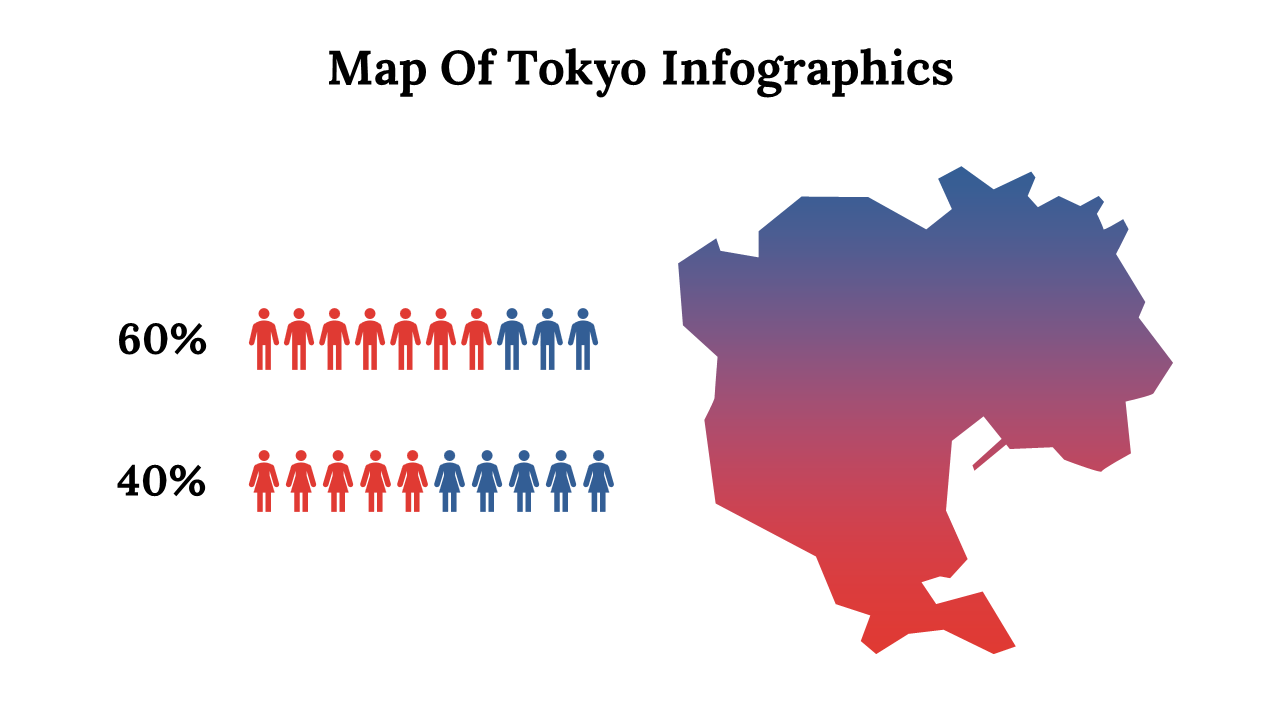 Map Of Tokyo Infographics

60%

40%