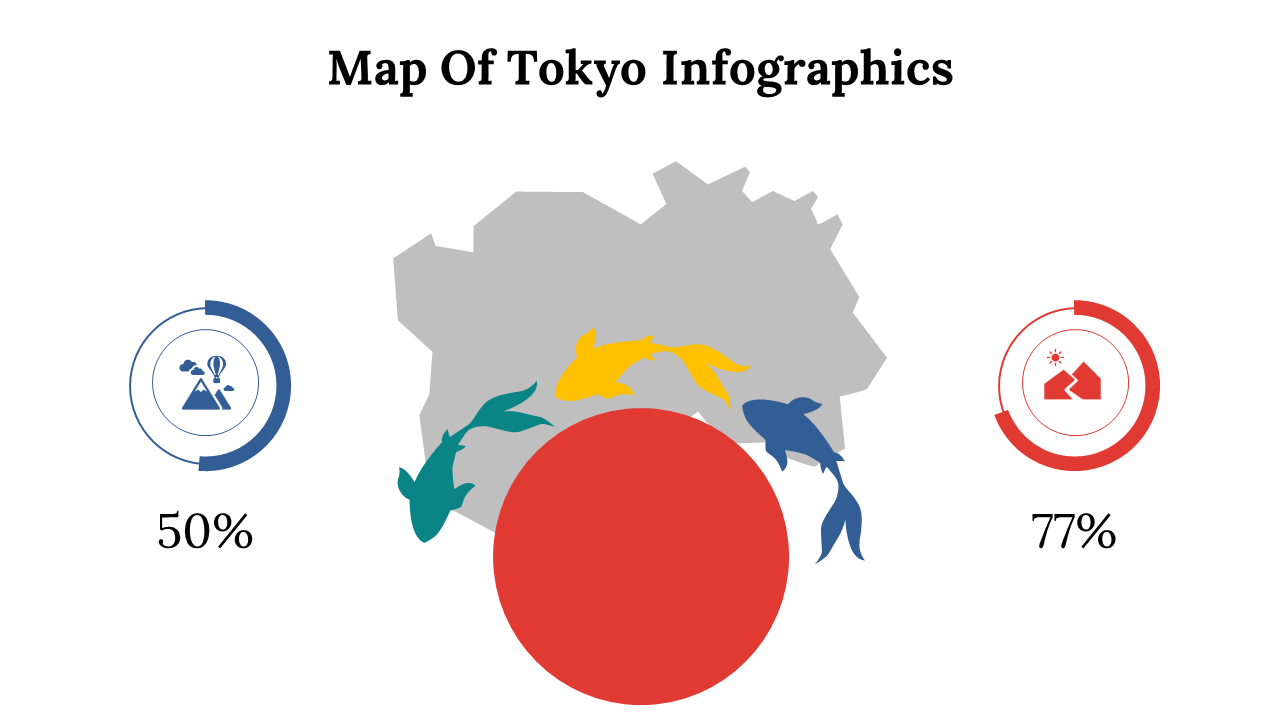 Map Of Tokyo Infographics

50%

77%