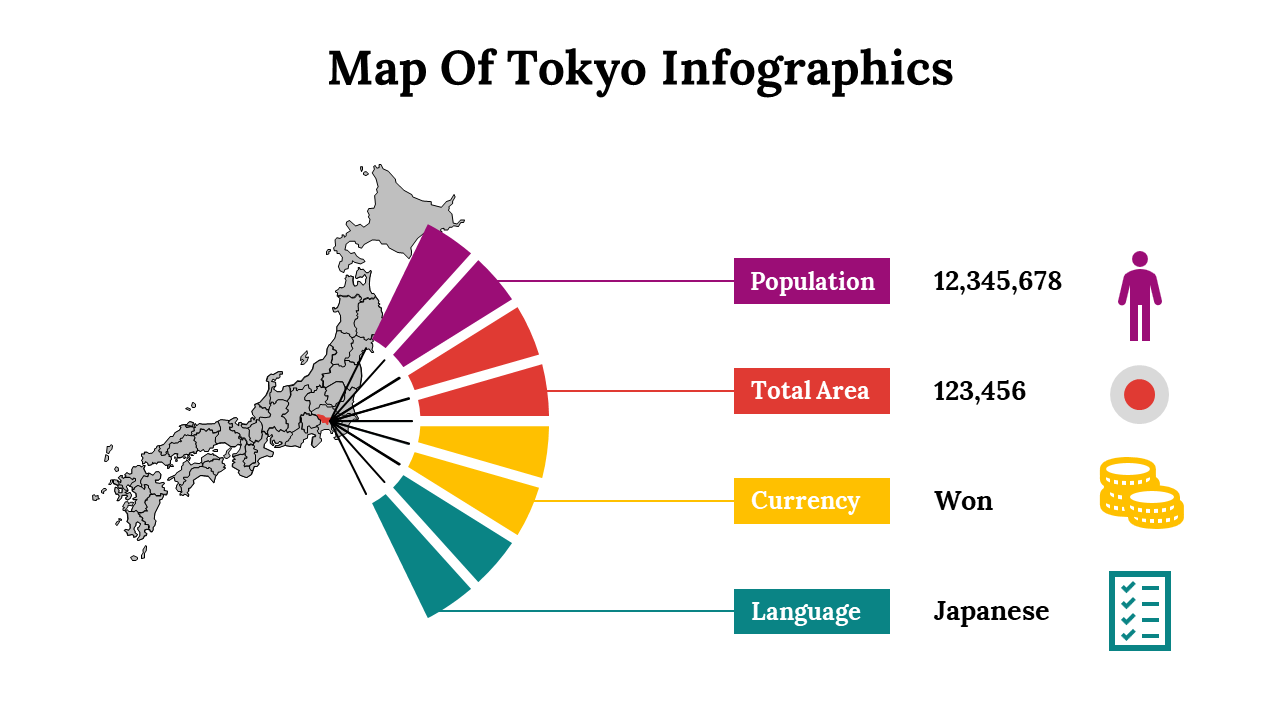 Map Of Tokyo Infographics

Population
12,345,678

Total Area
123,456

Currency
Won

Language
Japanese