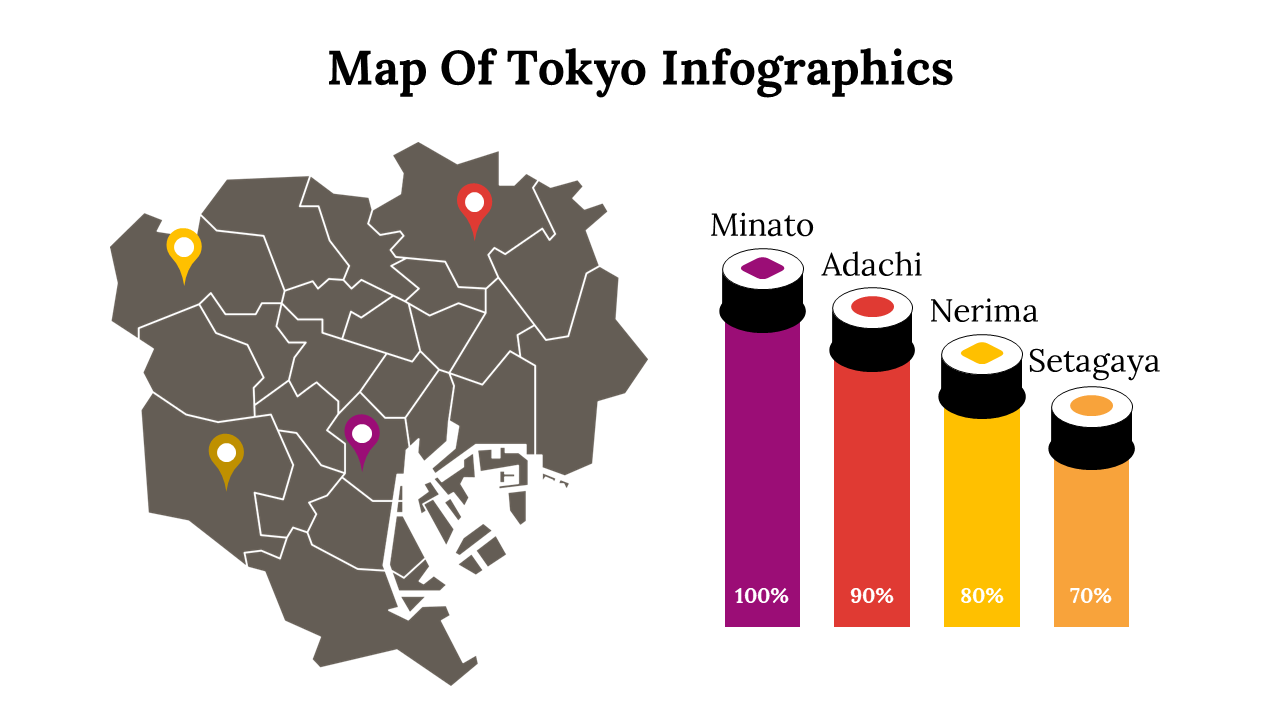 Map Of Tokyo Infographics

Minato

Adachi

Nerima

Setagaya

100%

90%

80%

70%