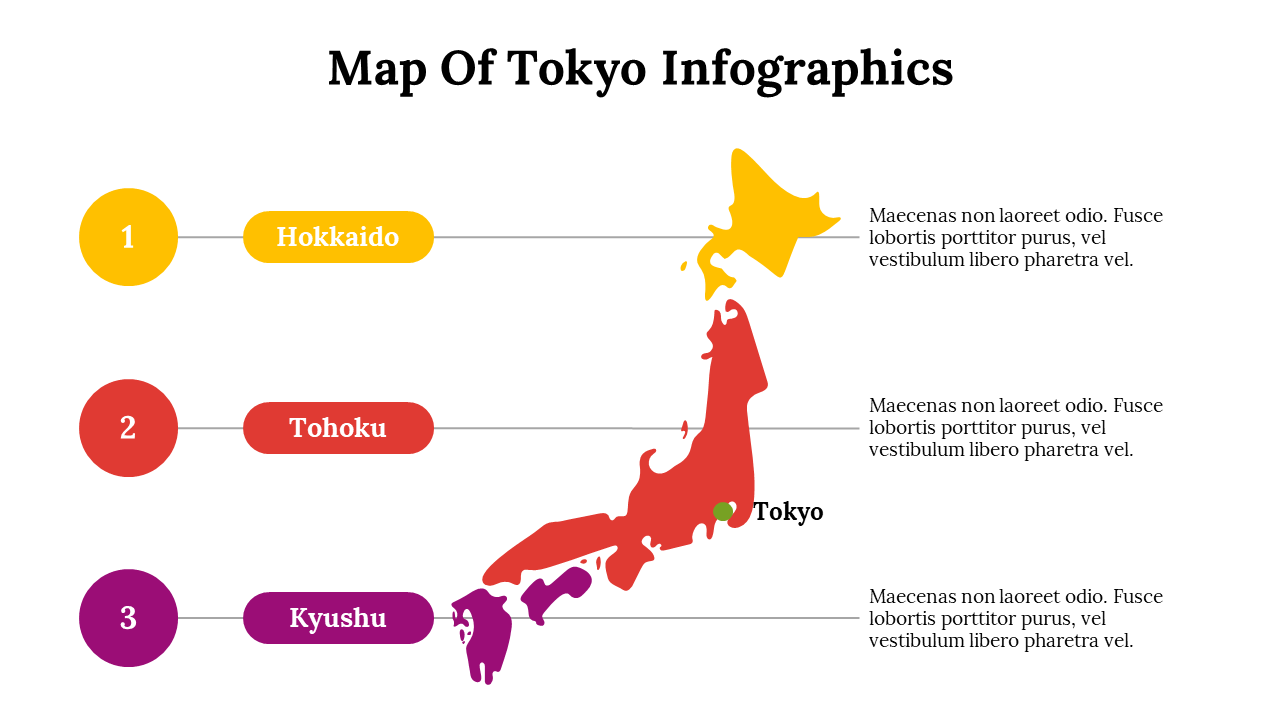 Map Of Tokyo Infographics

1

Hokkaido

Maecenas non laoreet odio. Fusce lobortis porttitor purus, vel vestibulum libero pharetra vel.

2

Tohoku

Maecenas non laoreet odio. Fusce lobortis porttitor purus, vel vestibulum libero pharetra vel.

Tokyo

3

Kyushu

Maecenas non laoreet odio. Fusce lobortis porttitor purus, vel vestibulum libero pharetra vel.