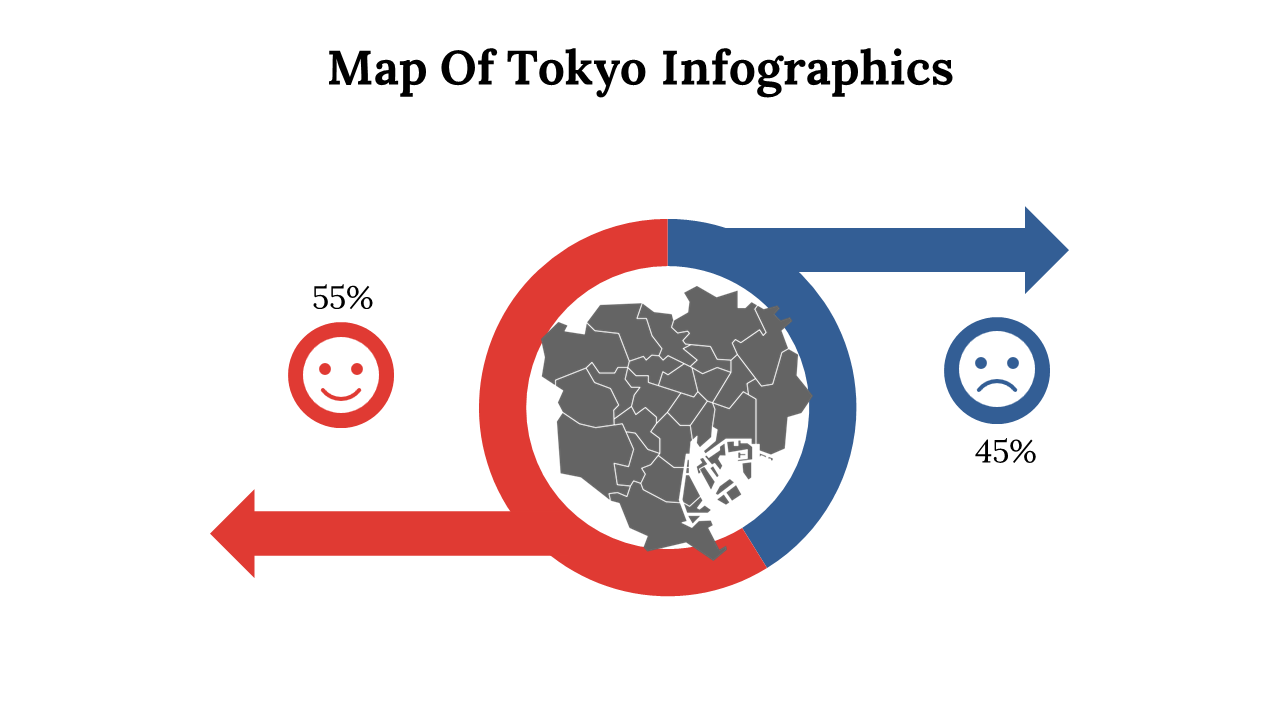 Map Of Tokyo Infographics

55%

45%