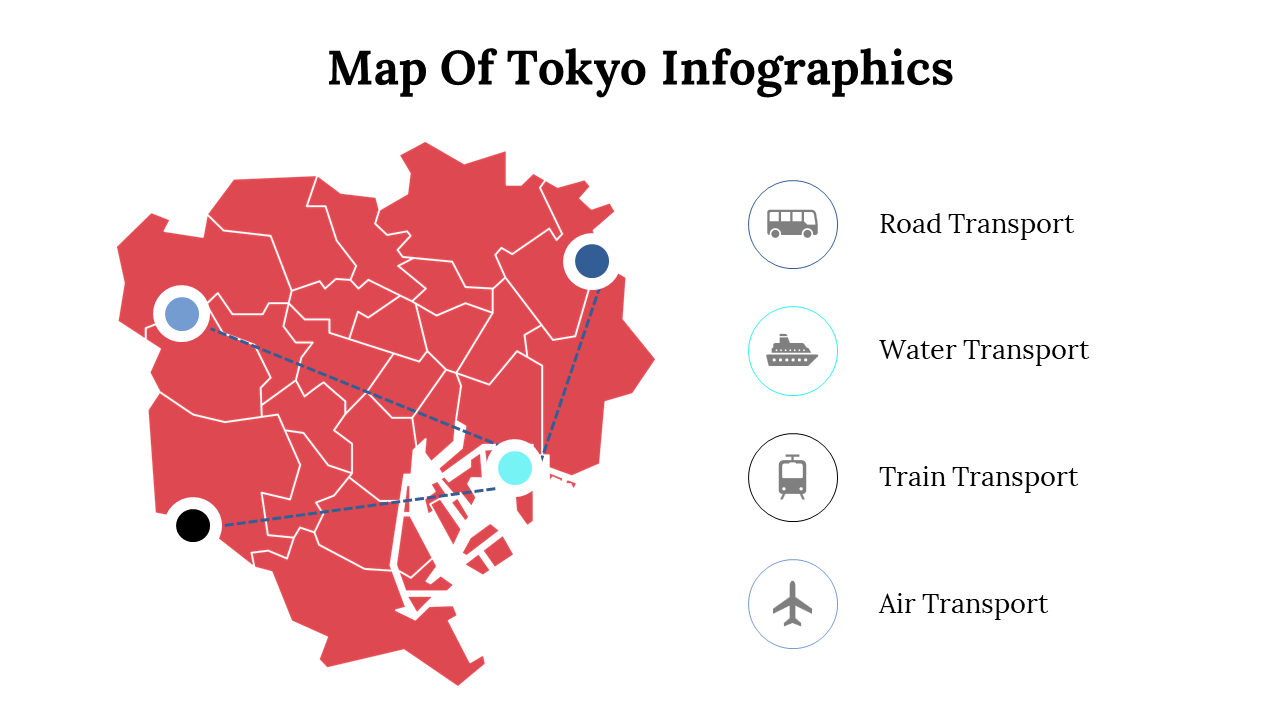 Map Of Tokyo Infographics

Road Transport

Water Transport

Train Transport

Air Transport