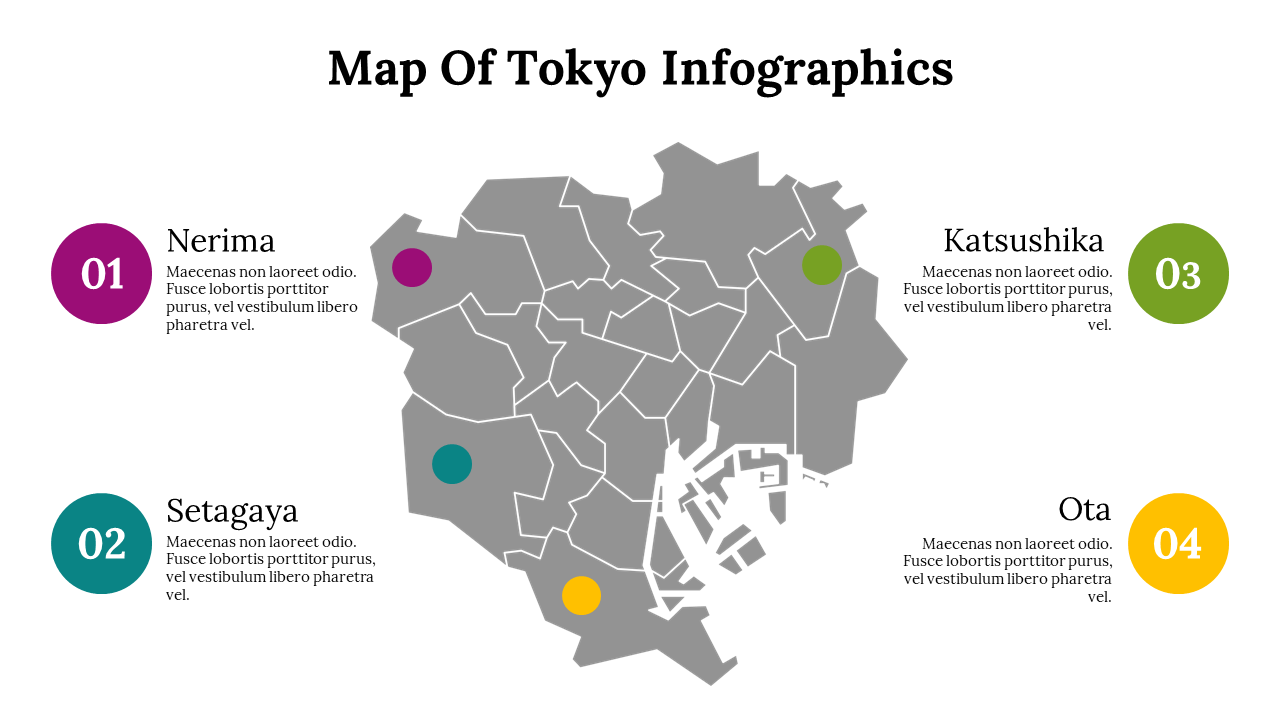 Map Of Tokyo Infographics

01

Nerima

Maecenas non laoreet odio. Fusce lobortis porttitor purus, vel vestibulum libero pharetra vel.

02

Setagaya

Maecenas non laoreet odio. Fusce lobortis porttitor purus, vel vestibulum libero pharetra vel.

Katsushika

Maecenas non laoreet odio. Fusce lobortis porttitor purus, vel vestibulum libero pharetra vel.

03

Ota

Maecenas non laoreet odio. Fusce lobortis porttitor purus, vel vestibulum libero pharetra vel.

04