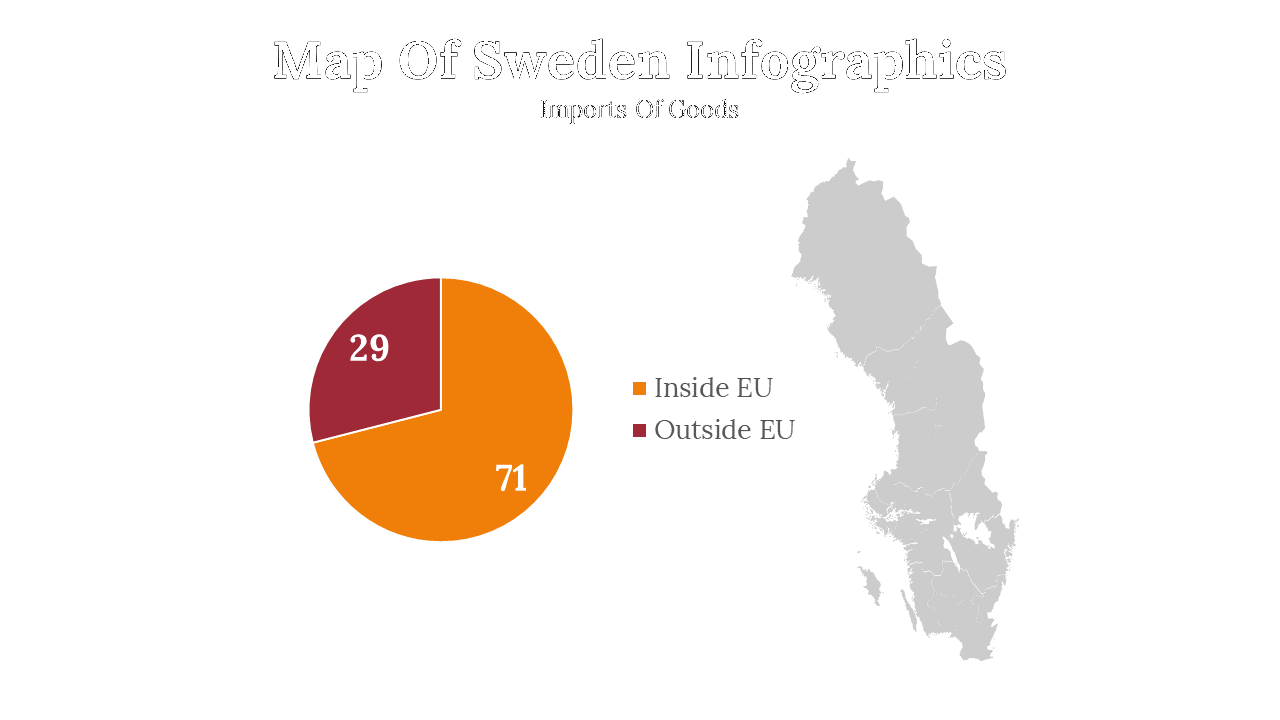 Map Of Sweden Infographics
Imports Of Goods

29

71

Inside EU
Outside EU