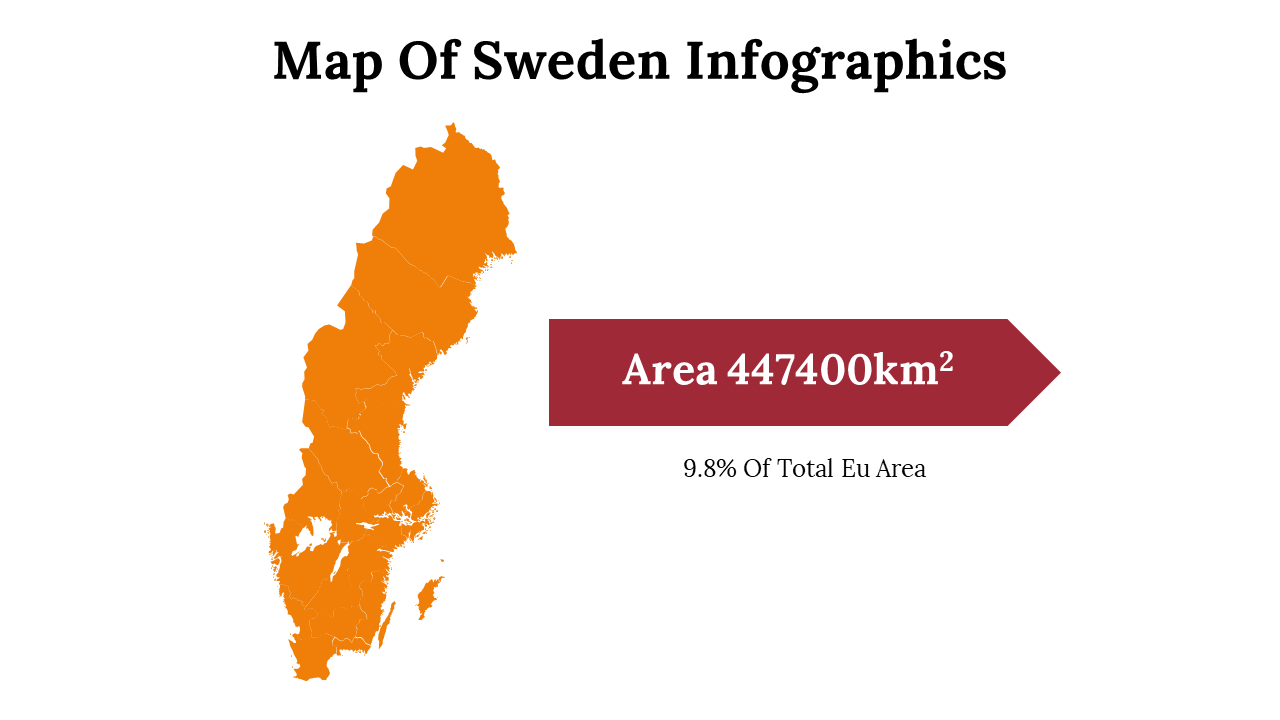 Map Of Sweden Infographics

Area 447400km$^2$

9.8% Of Total Eu Area