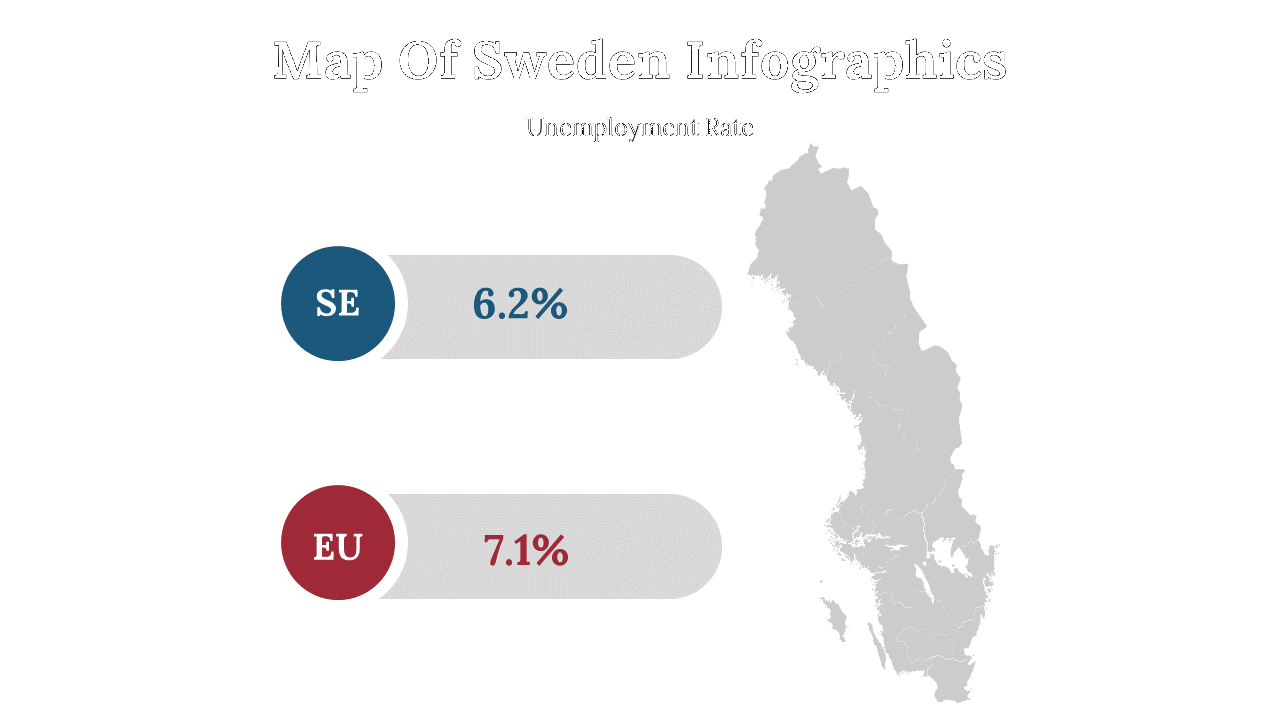 Map Of Sweden Infographics

Unemployment Rate

SE

6.2%

EU

7.1%