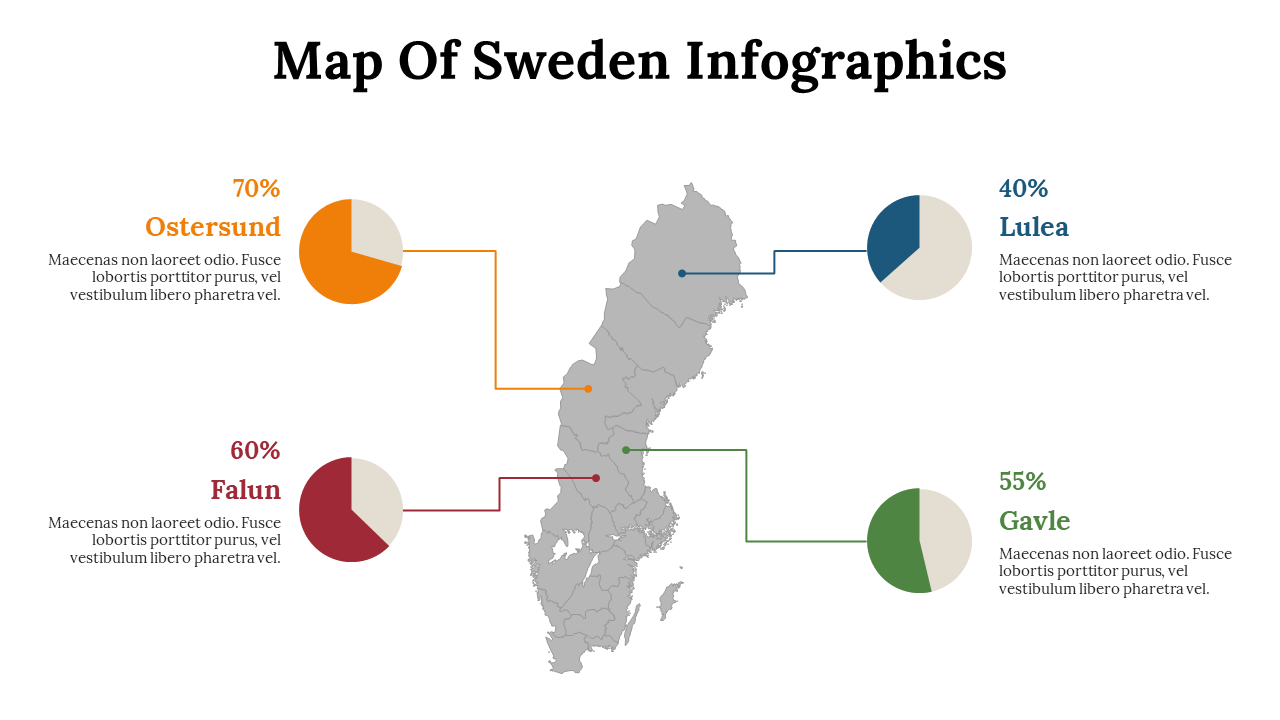 Map Of Sweden Infographics

70%

Ostersund

Maecenas non laoreet odio. Fusce lobortis porttitor purus, vel vestibulum libero pharetra vel.

60%

Falun

Maecenas non laoreet odio. Fusce lobortis porttitor purus, vel vestibulum libero pharetra vel.

40%

Lulea

Maecenas non laoreet odio. Fusce lobortis porttitor purus, vel vestibulum libero pharetra vel.

55%

Gavle

Maecenas non laoreet odio. Fusce lobortis porttitor purus, vel vestibulum libero pharetra vel.