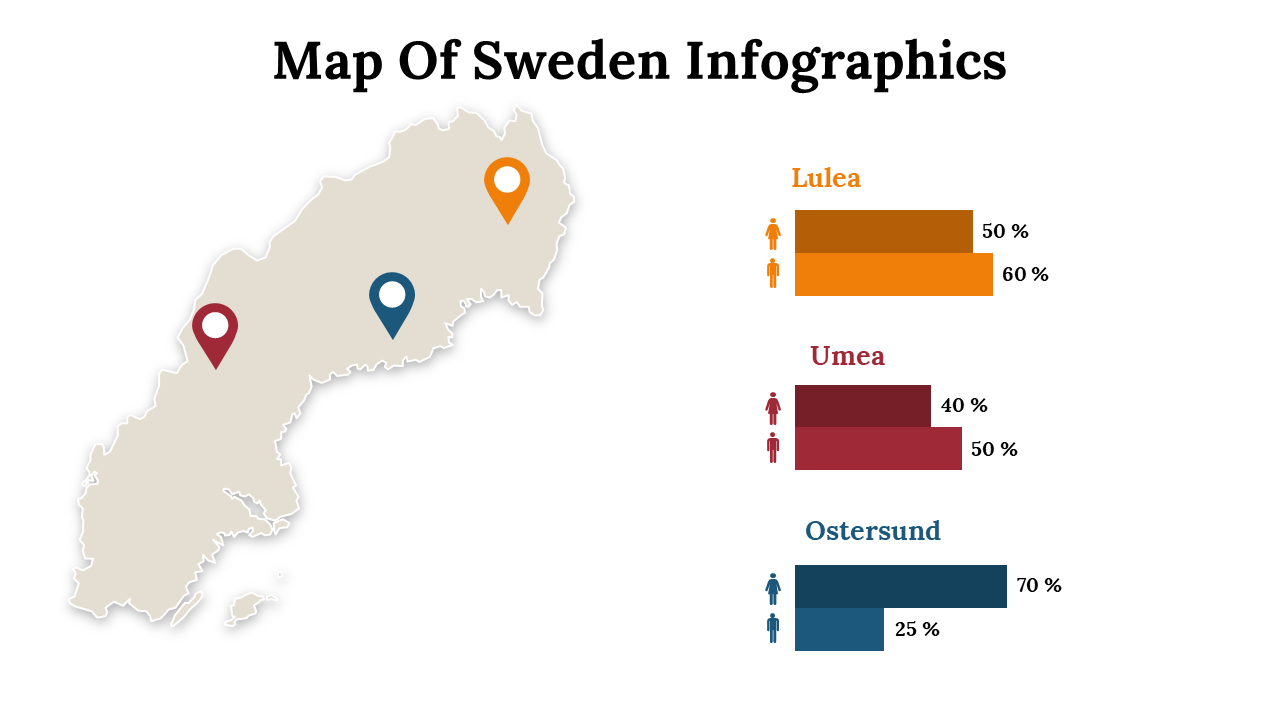 Map Of Sweden Infographics

Lulea

50 %

60 %

Umea

40 %

50 %

Ostersund

70 %

25 %