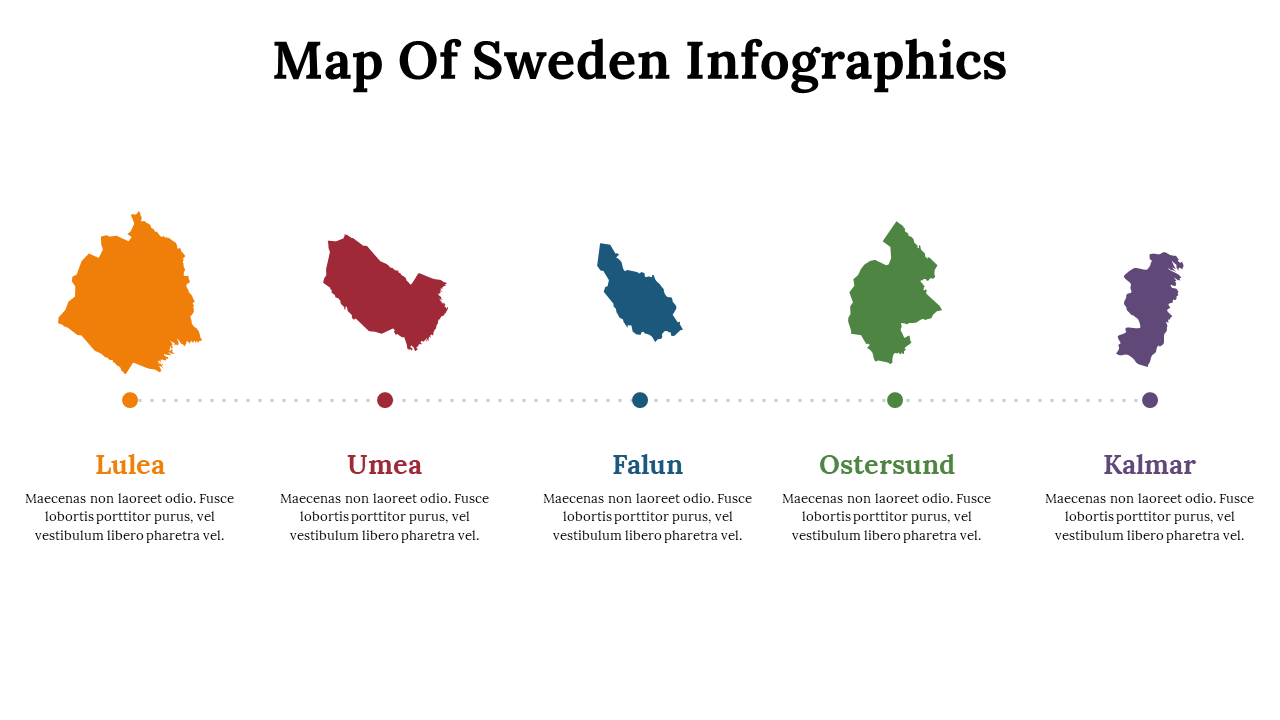 Map Of Sweden Infographics

Lulea
Maecenas non laoreet odio. Fusce lobortis porttitor purus, vel vestibulum libero pharetra vel.

Umea
Maecenas non laoreet odio. Fusce lobortis porttitor purus, vel vestibulum libero pharetra vel.

Falun
Maecenas non laoreet odio. Fusce lobortis porttitor purus, vel vestibulum libero pharetra vel.

Ostersund
Maecenas non laoreet odio. Fusce lobortis porttitor purus, vel vestibulum libero pharetra vel.

Kalmar
Maecenas non laoreet odio. Fusce lobortis porttitor purus, vel vestibulum libero pharetra vel.