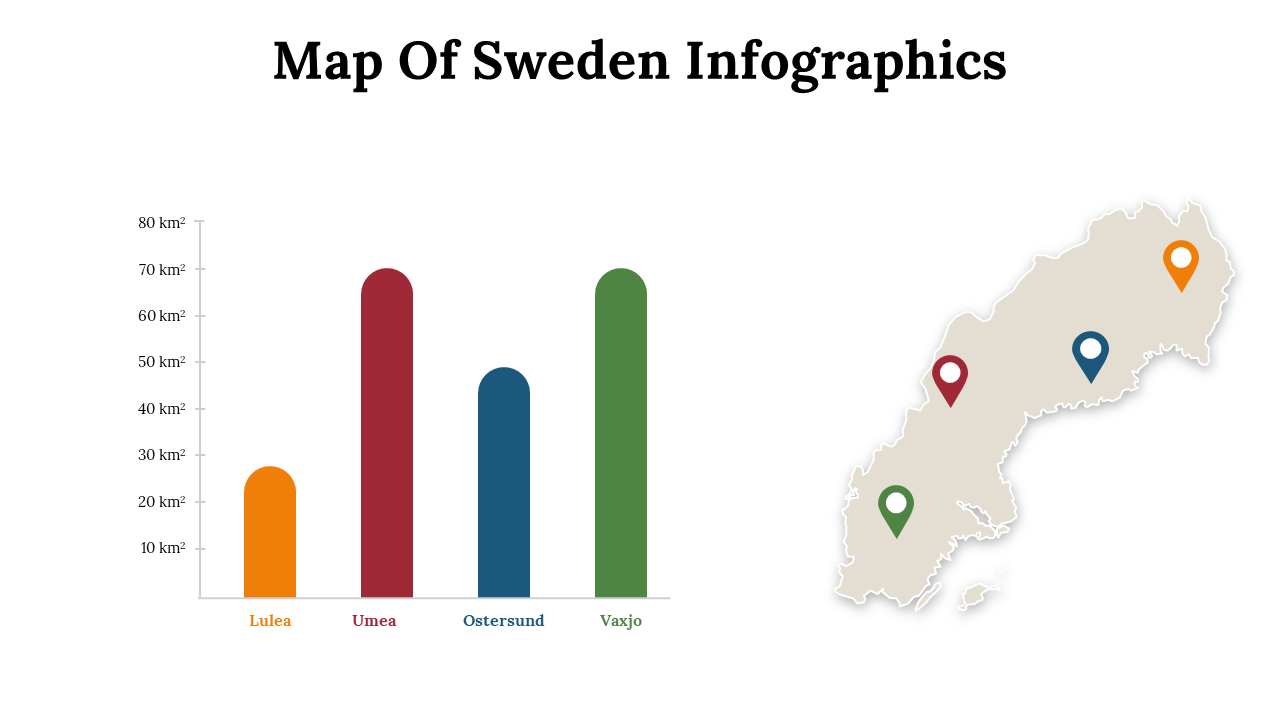 Map Of Sweden Infographics

80 km²
70 km²
60 km²
50 km²
40 km²
30 km²
20 km²
10 km²

Lulea
Umea
Ostersund
Vaxjo