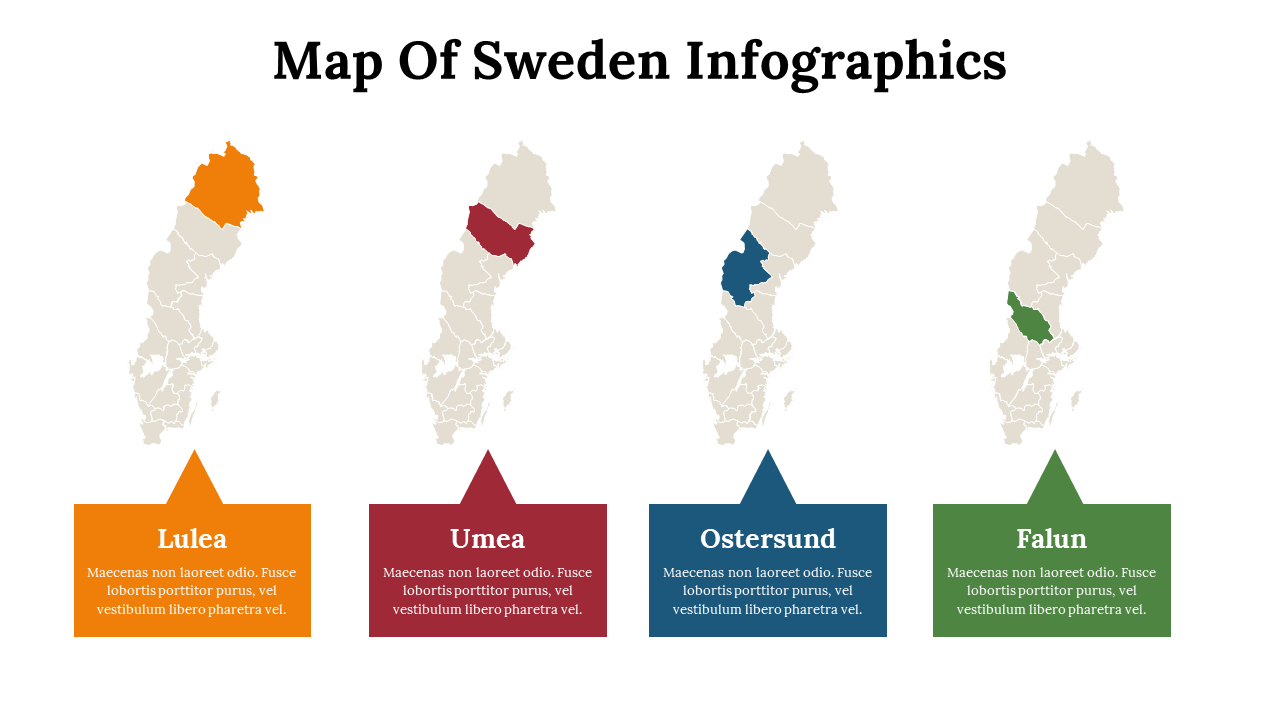 Map Of Sweden Infographics

Lulea

Maecenas non laoreet odio. Fusce lobortis porttitor purus, vel vestibulum libero pharetra vel.

Umea

Maecenas non laoreet odio. Fusce lobortis porttitor purus, vel vestibulum libero pharetra vel.

Ostersund

Maecenas non laoreet odio. Fusce lobortis porttitor purus, vel vestibulum libero pharetra vel.

Falun

Maecenas non laoreet odio. Fusce lobortis porttitor purus, vel vestibulum libero pharetra vel.