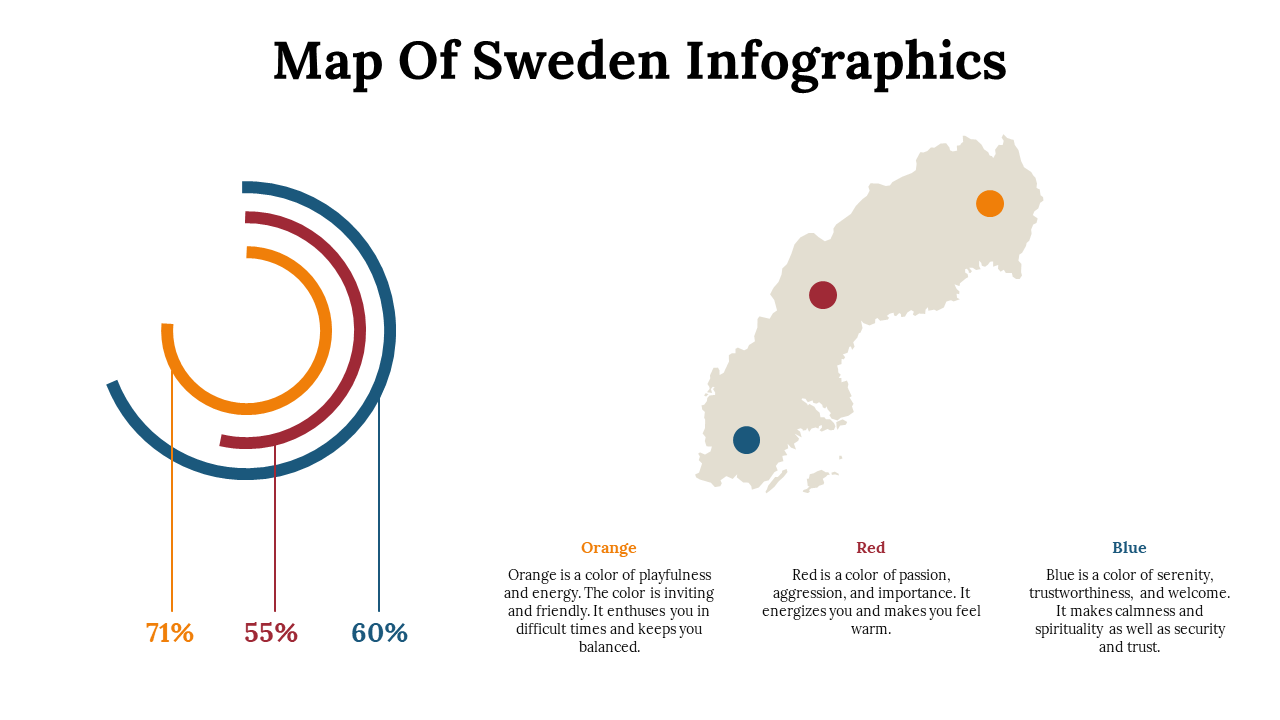 Map Of Sweden Infographics

71%

55%

60%

Orange

Orange is a color of playfulness and energy. The color is inviting and friendly. It enthuses you in difficult times and keeps you balanced.

Red

Red is a color of passion, aggression, and importance. It energizes you and makes you feel warm.

Blue

Blue is a color of serenity, trustworthiness, and welcome. It makes calmness and spirituality as well as security and trust.