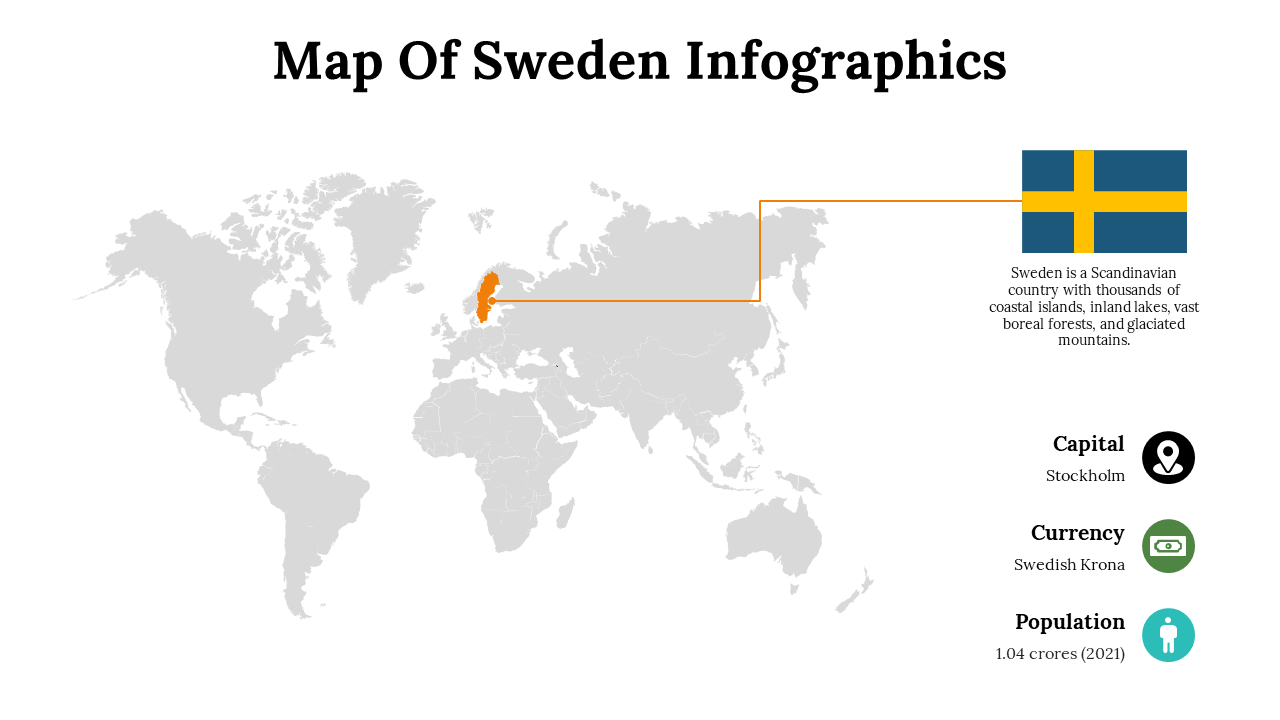 Map Of Sweden Infographics

Sweden is a Scandinavian country with thousands of coastal islands, inland lakes, vast boreal forests, and glaciated mountains.

Capital
Stockholm

Currency
Swedish Krona

Population
1.04 crores (2021)