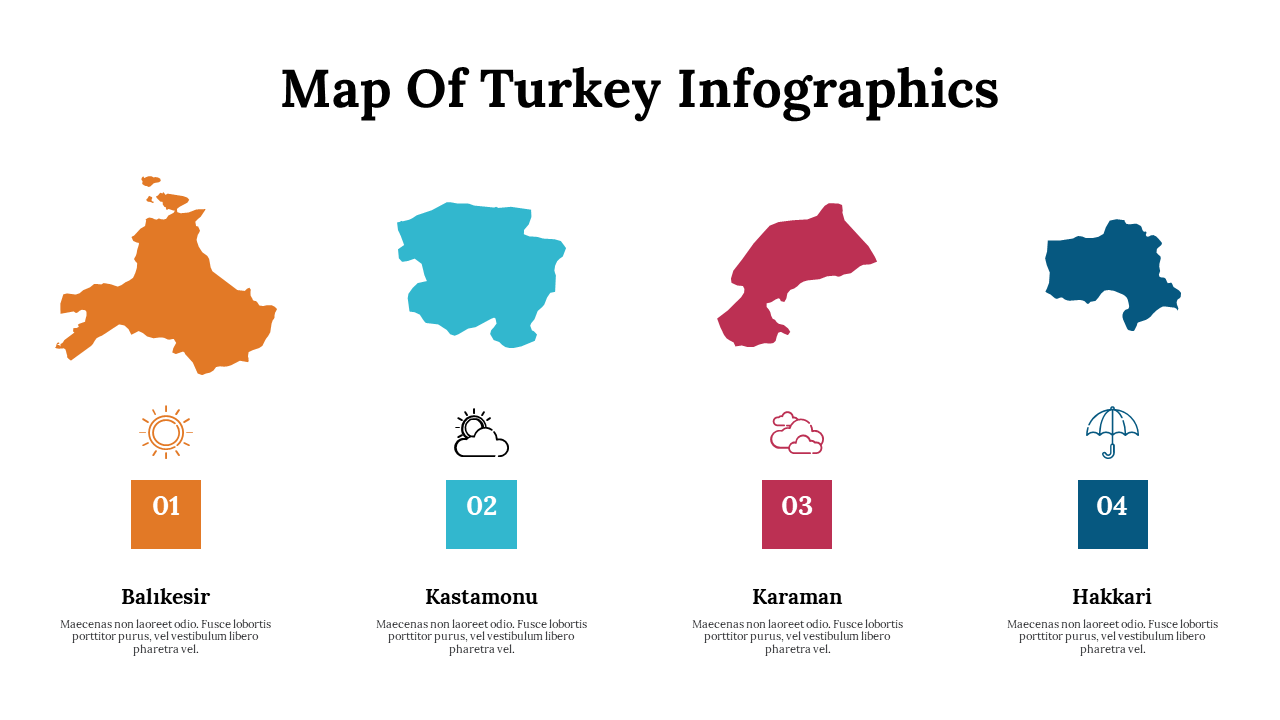 Map Of Turkey Infographics

01

Balıkesir

Maecenas non laoreet odio. Fusce lobortis porttitor purus, vel vestibulum libero pharetra vel.

02

Kastamonu

Maecenas non laoreet odio. Fusce lobortis porttitor purus, vel vestibulum libero pharetra vel.

03

Karaman

Maecenas non laoreet odio. Fusce lobortis porttitor purus, vel vestibulum libero pharetra vel.

04

Hakkari

Maecenas non laoreet odio. Fusce lobortis porttitor purus, vel vestibulum libero pharetra vel.