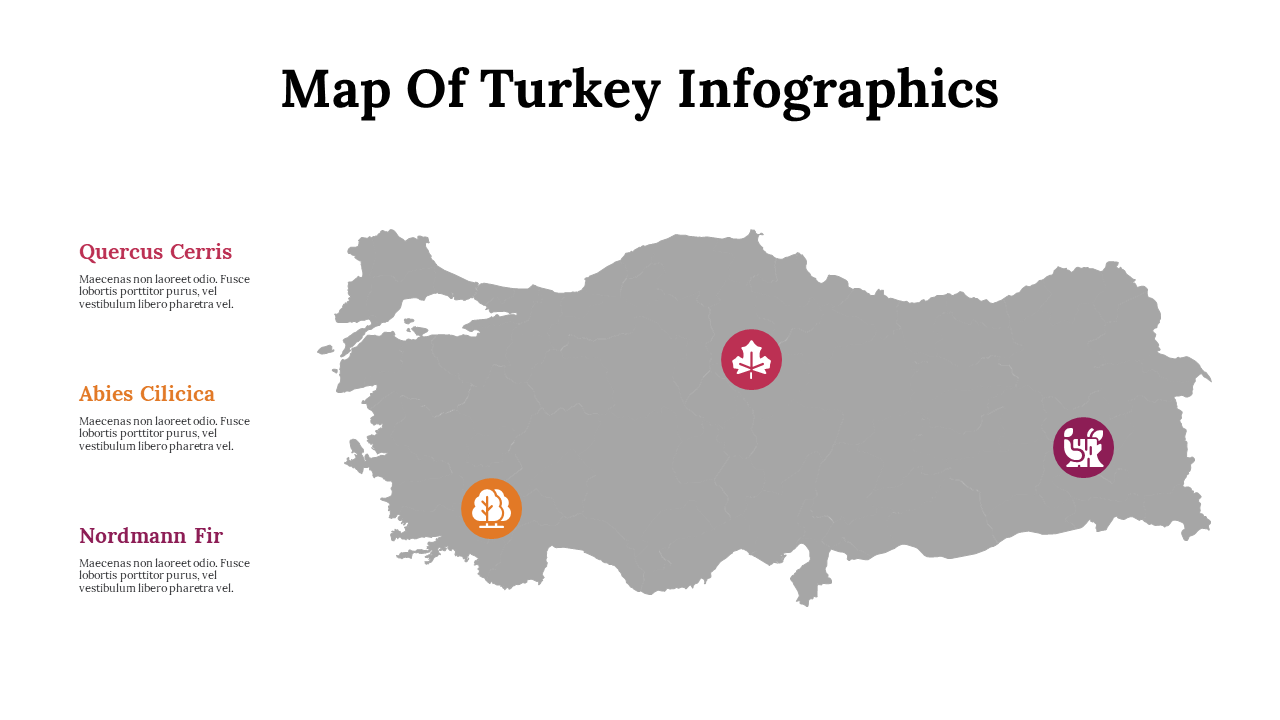 Map Of Turkey Infographics

Quercus Cerris

Maecenas non laoreet odio. Fusce lobortis porttitor purus, vel vestibulum libero pharetra vel.

Abies Cilicica

Maecenas non laoreet odio. Fusce lobortis porttitor purus, vel vestibulum libero pharetra vel.

Nordmann Fir

Maecenas non laoreet odio. Fusce lobortis porttitor purus, vel vestibulum libero pharetra vel.