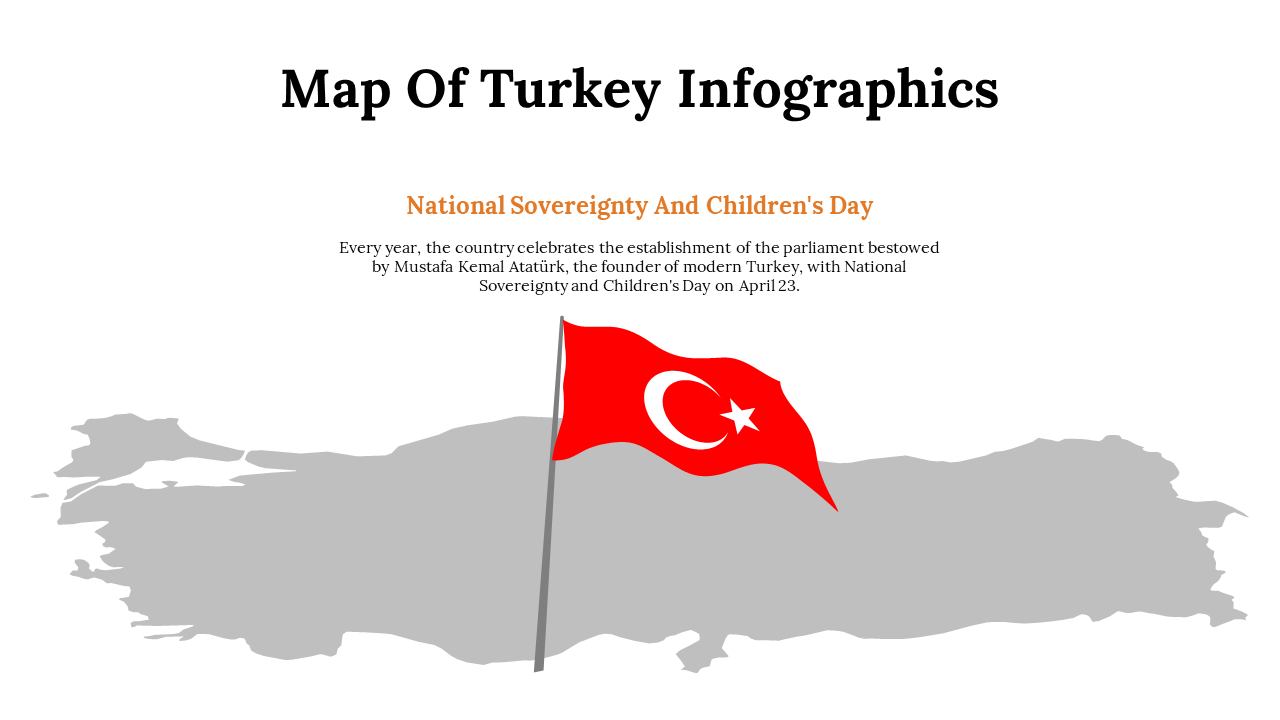 Map Of Turkey Infographics

National Sovereignty And Children's Day

Every year, the country celebrates the establishment of the parliament bestowed by Mustafa Kemal Atatürk, the founder of modern Turkey, with National Sovereignty and Children's Day on April 23.