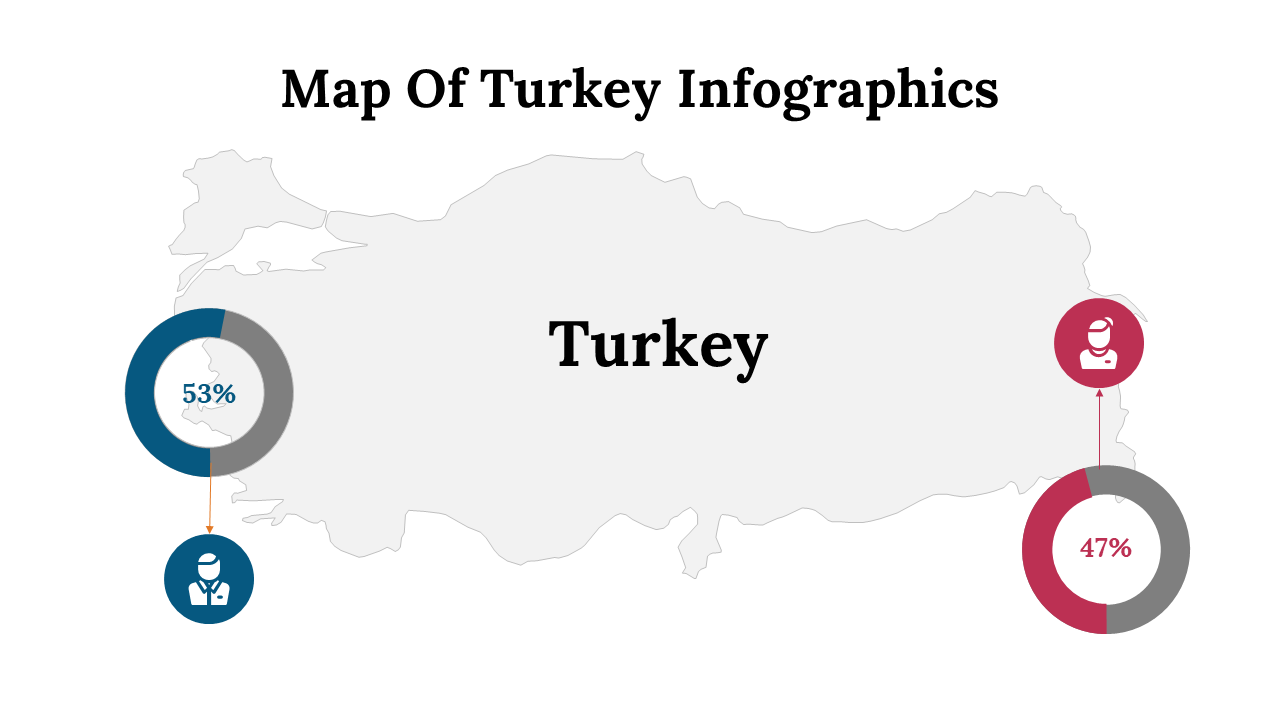 Map Of Turkey Infographics

Turkey

53%

47%