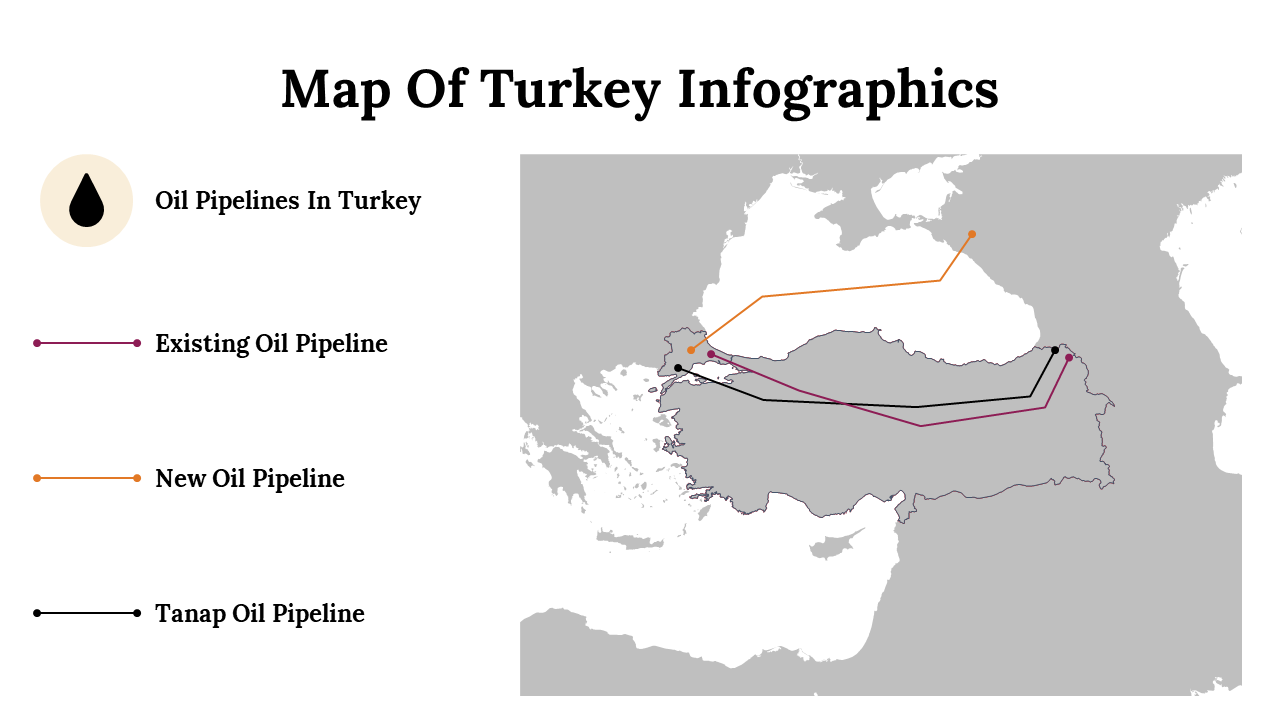 Map Of Turkey Infographics

Oil Pipelines In Turkey

Existing Oil Pipeline

New Oil Pipeline

Tanap Oil Pipeline