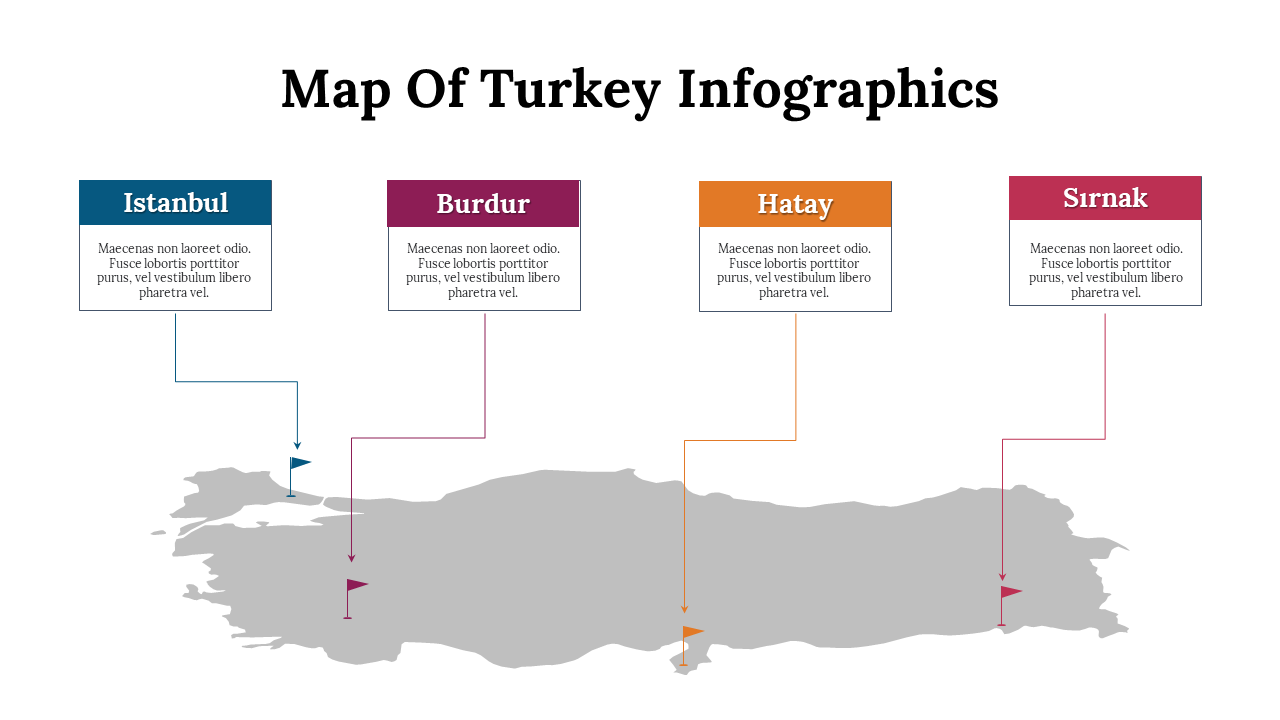 Map Of Turkey Infographics

Istanbul

Maecenas non laoreet odio. Fusce lobortis porttitor purus, vel vestibulum libero pharetra vel.

Burdur

Maecenas non laoreet odio. Fusce lobortis porttitor purus, vel vestibulum libero pharetra vel.

Hatay

Maecenas non laoreet odio. Fusce lobortis porttitor purus, vel vestibulum libero pharetra vel.

Sırnak

Maecenas non laoreet odio. Fusce lobortis porttitor purus, vel vestibulum libero pharetra vel.