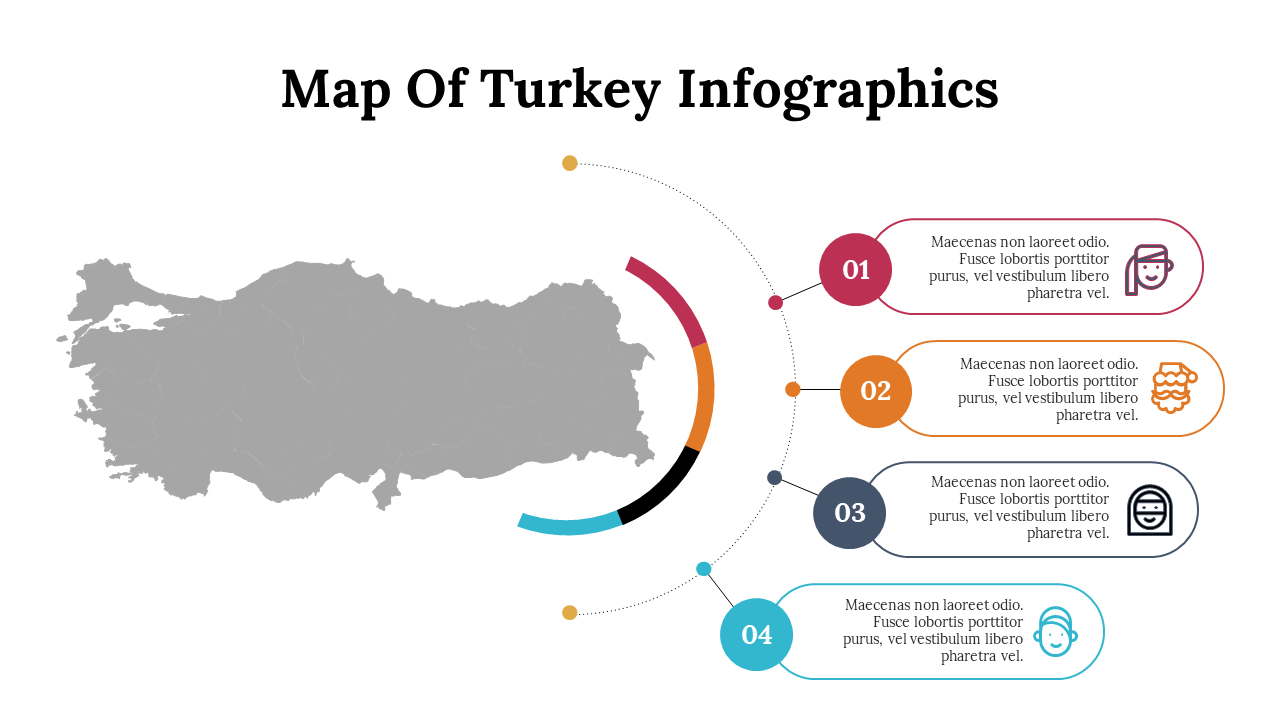 Map Of Turkey Infographics

01
Maecenas non laoreet odio. Fusce lobortis porttitor purus, vel vestibulum libero pharetra vel.

02
Maecenas non laoreet odio. Fusce lobortis porttitor purus, vel vestibulum libero pharetra vel.

03
Maecenas non laoreet odio. Fusce lobortis porttitor purus, vel vestibulum libero pharetra vel.

04
Maecenas non laoreet odio. Fusce lobortis porttitor purus, vel vestibulum libero pharetra vel.