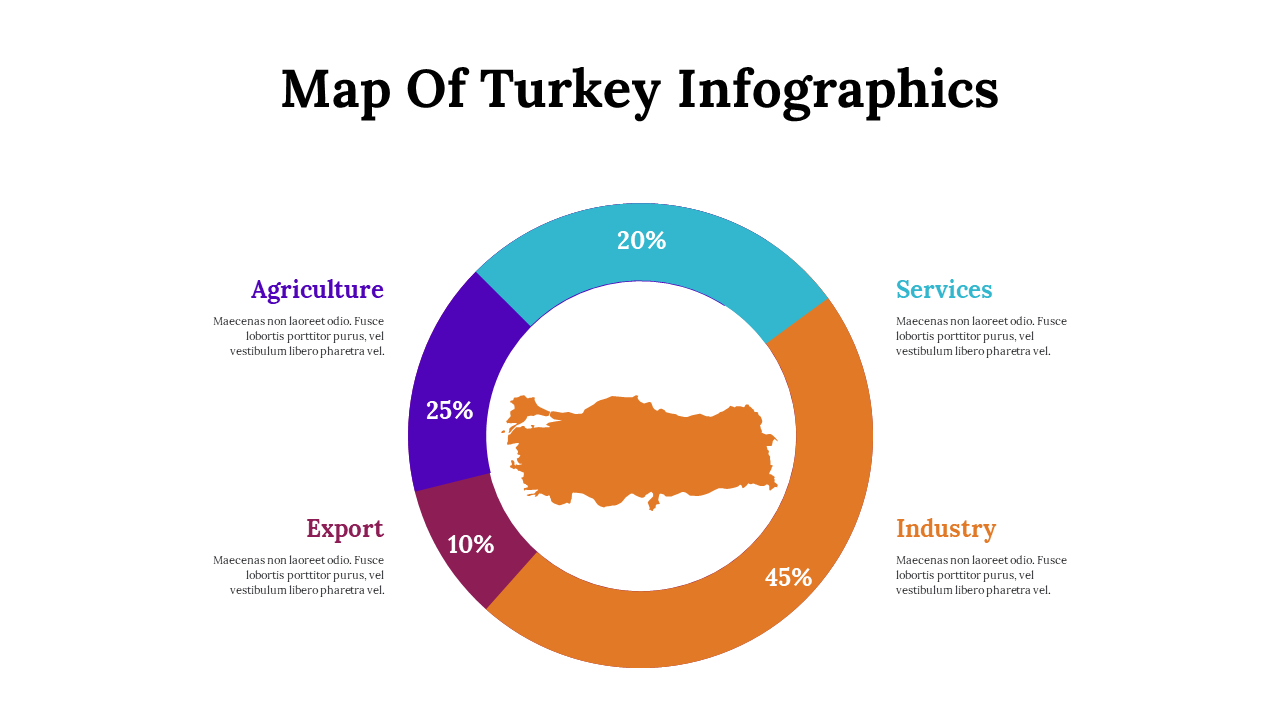 Map Of Turkey Infographics

Agriculture

Maecenas non laoreet odio. Fusce lobortis porttitor purus, vel vestibulum libero pharetra vel.

Export

Maecenas non laoreet odio. Fusce lobortis porttitor purus, vel vestibulum libero pharetra vel.

20%

25%

10%

45%

Services

Maecenas non laoreet odio. Fusce lobortis porttitor purus, vel vestibulum libero pharetra vel.

Industry

Maecenas non laoreet odio. Fusce lobortis porttitor purus, vel vestibulum libero pharetra vel.