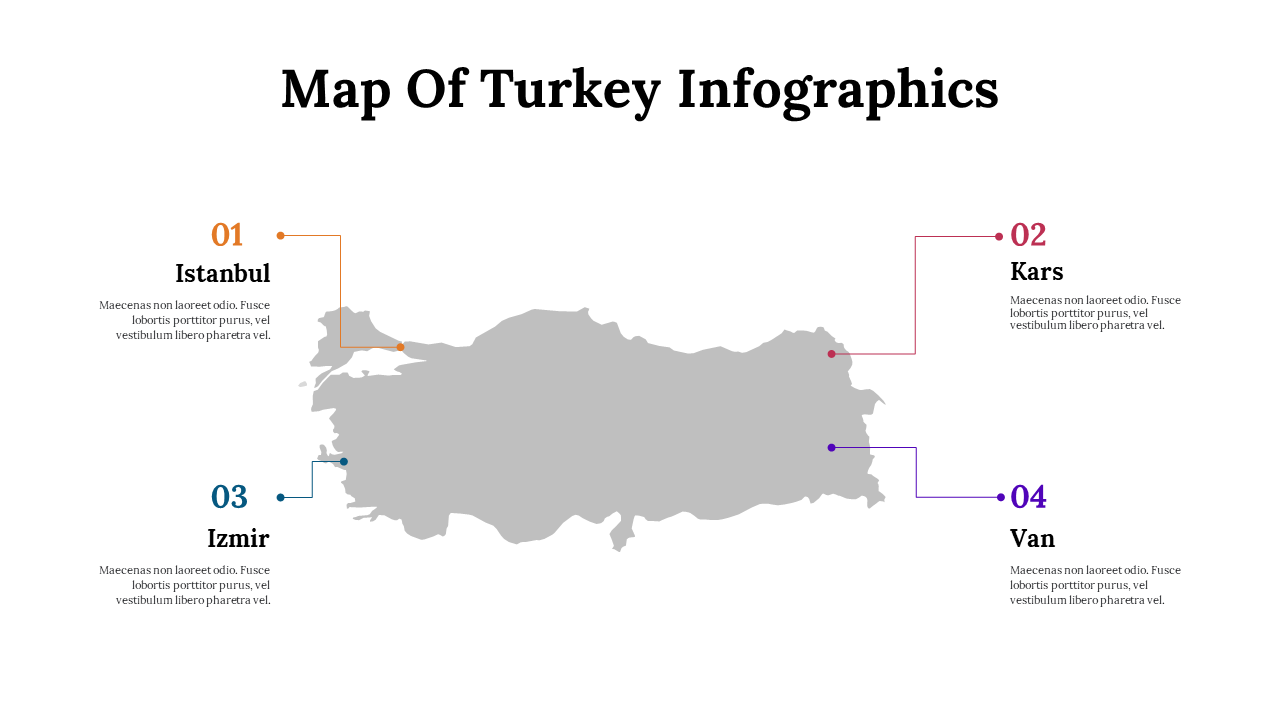 Map Of Turkey Infographics

01
Istanbul
Maecenas non laoreet odio. Fusce lobortis porttitor purus, vel vestibulum libero pharetra vel.

02
Kars
Maecenas non laoreet odio. Fusce lobortis porttitor purus, vel vestibulum libero pharetra vel.

03
Izmir
Maecenas non laoreet odio. Fusce lobortis porttitor purus, vel vestibulum libero pharetra vel.

04
Van
Maecenas non laoreet odio. Fusce lobortis porttitor purus, vel vestibulum libero pharetra vel.