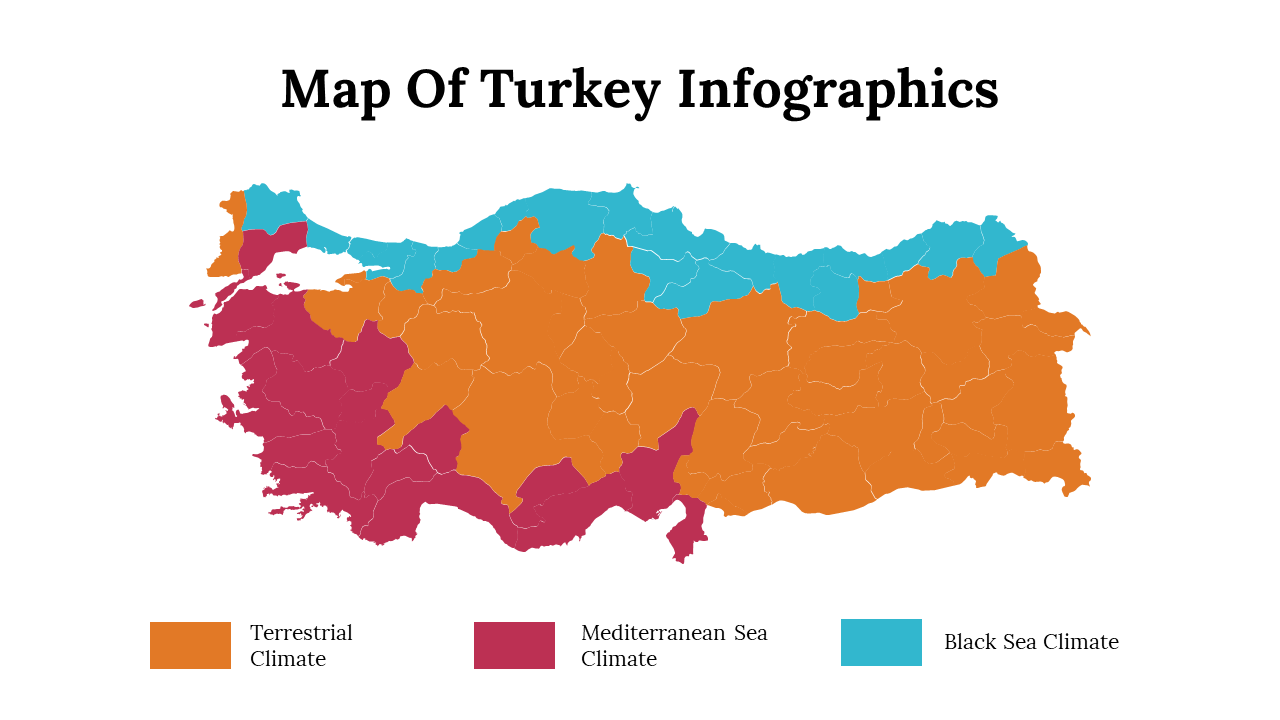 Map Of Turkey Infographics

Terrestrial Climate

Mediterranean Sea Climate

Black Sea Climate