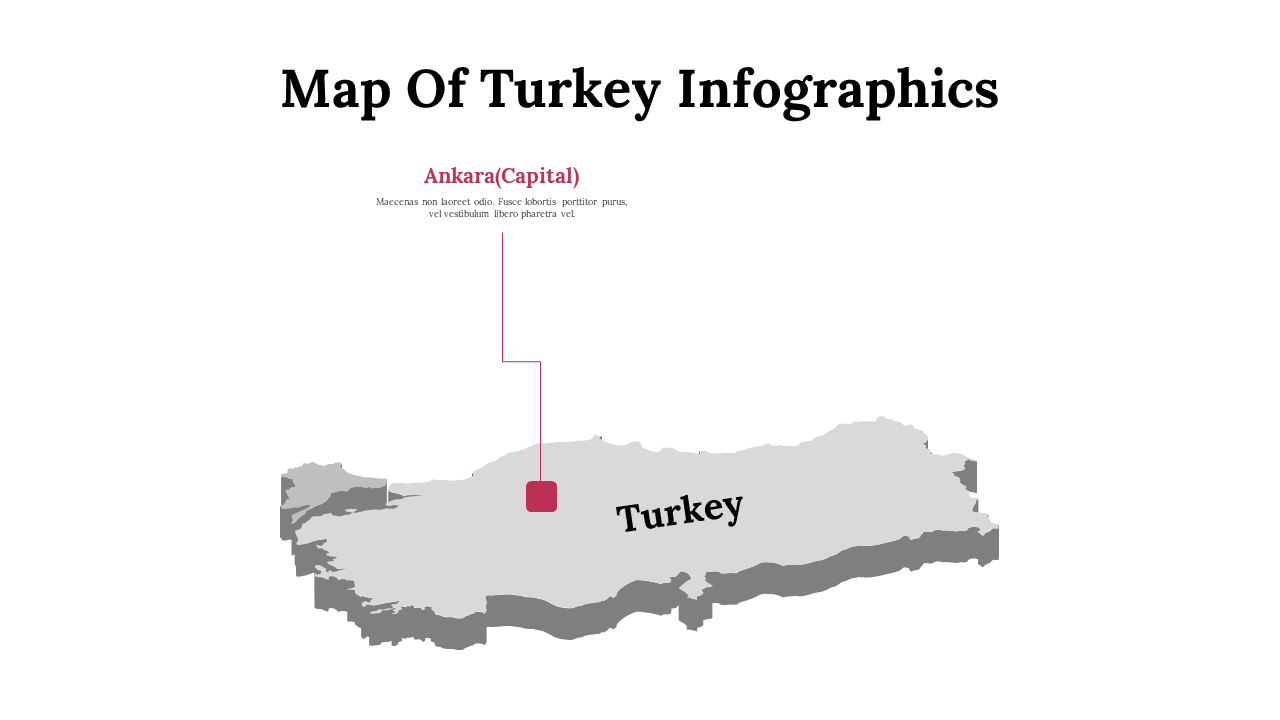 Map Of Turkey Infographics

Ankara(Capital)

Maecenas non laoreet odio. Fusce lobortis porttitor purus, vel vestibulum libero pharetra vel.

Turkey