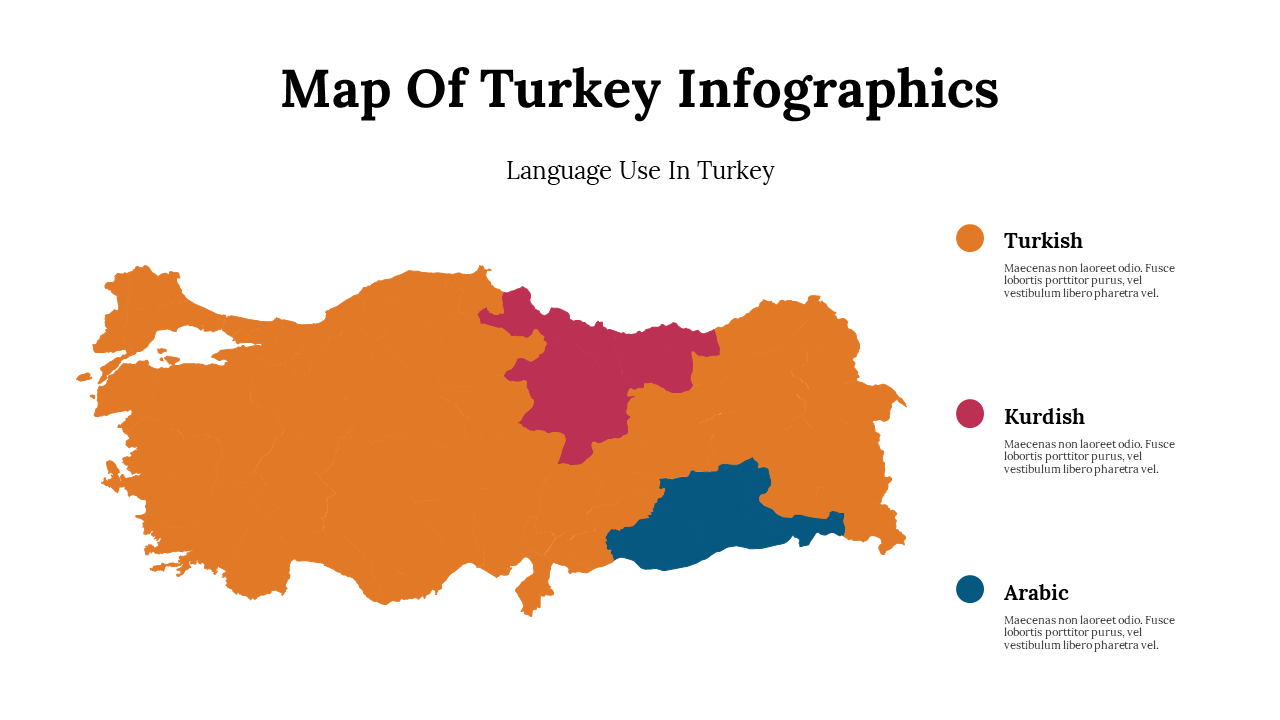 Map Of Turkey Infographics

Language Use In Turkey

Turkish

Maecenas non laoreet odio. Fusce lobortis porttitor purus, vel vestibulum libero pharetra vel.

Kurdish

Maecenas non laoreet odio. Fusce lobortis porttitor purus, vel vestibulum libero pharetra vel.

Arabic

Maecenas non laoreet odio. Fusce lobortis porttitor purus, vel vestibulum libero pharetra vel.