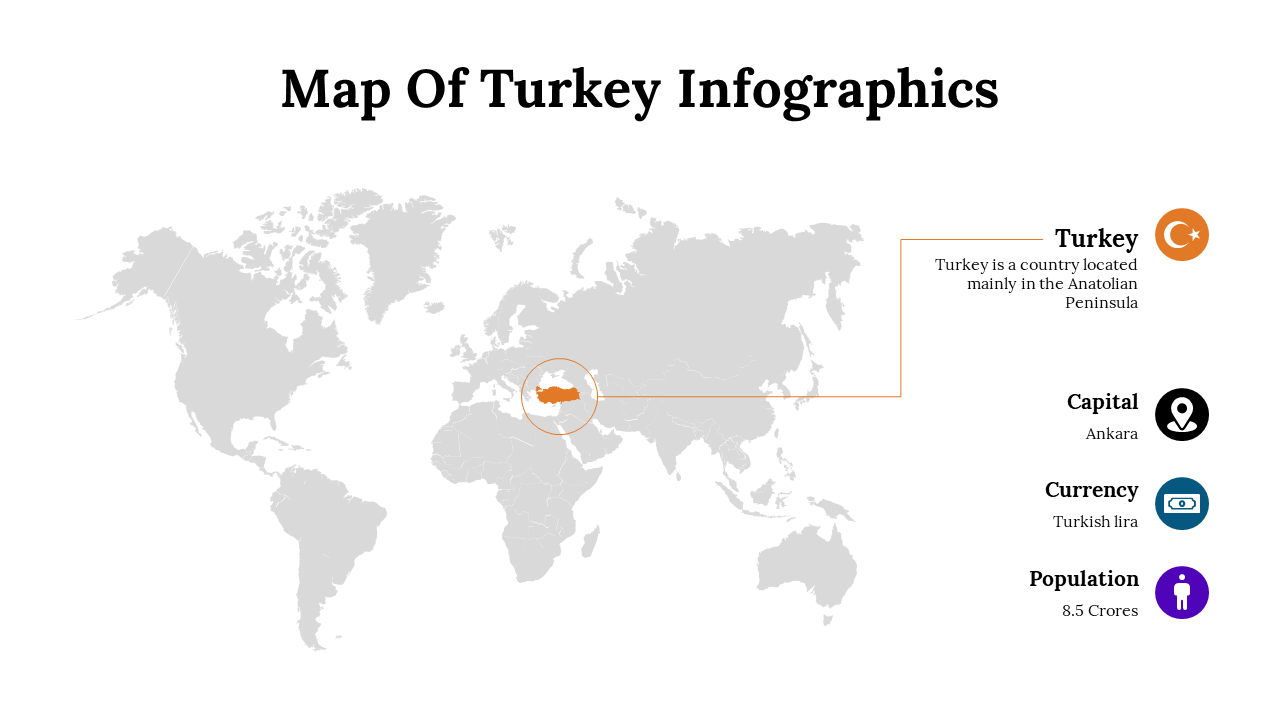 Map Of Turkey Infographics

Turkey
Turkey is a country located mainly in the Anatolian Peninsula

Capital
Ankara

Currency
Turkish lira

Population
8.5 Crores