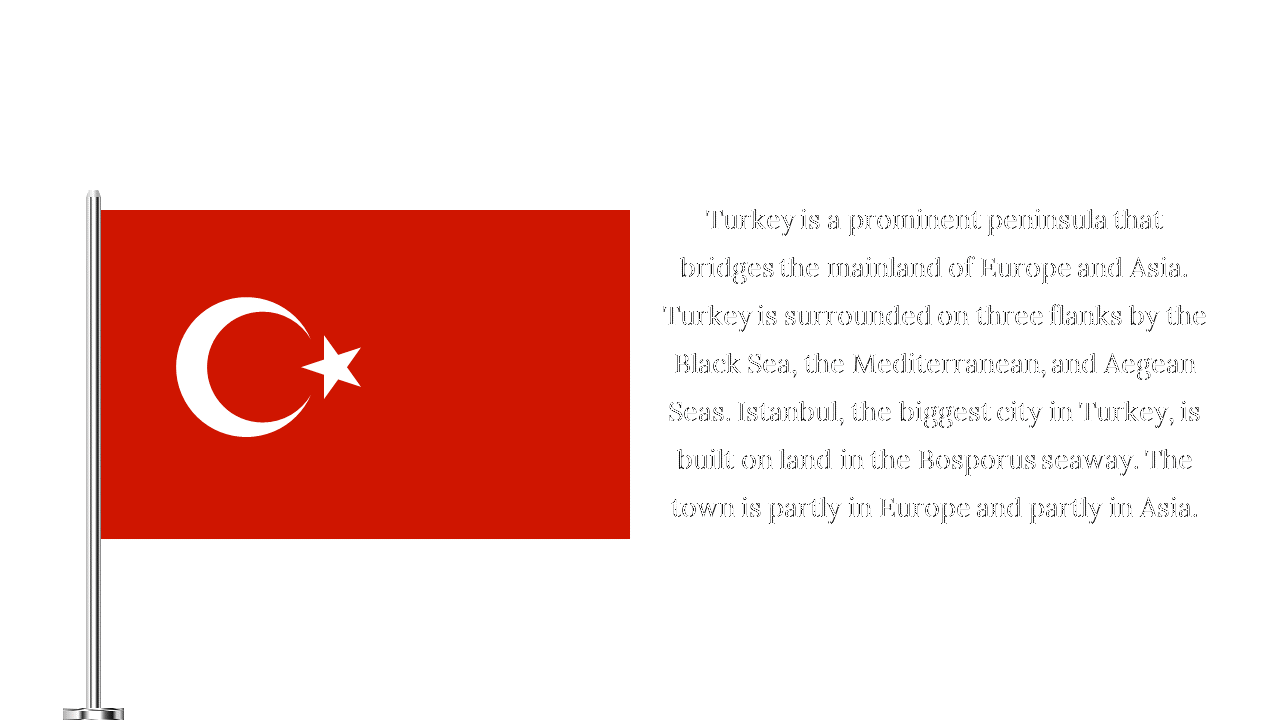 Turkey is a prominent peninsula that bridges the mainland of Europe and Asia. Turkey is surrounded on three flanks by the Black Sea, the Mediterranean, and Aegean Seas. Istanbul, the biggest city in Turkey, is built on land in the Bosporus seaway. The town is partly in Europe and partly in Asia.