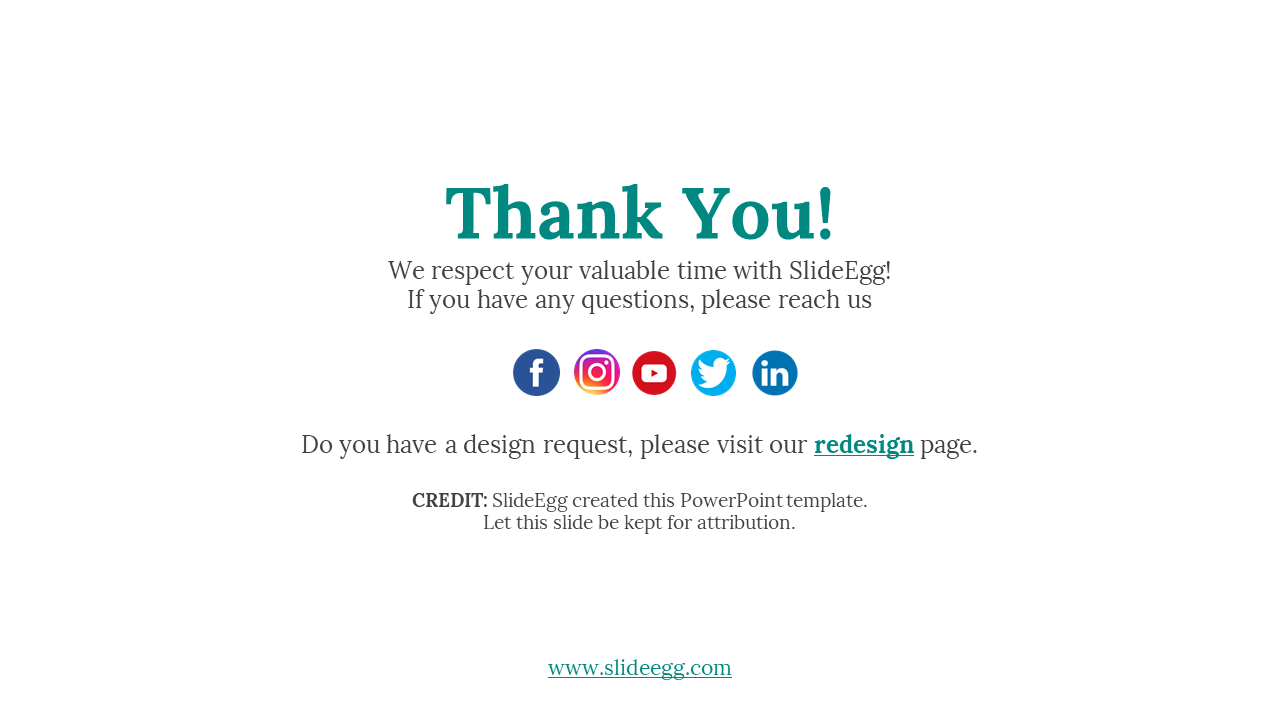 Thank You!

We respect your valuable time with SlideEgg!
If you have any questions, please reach us

Do you have a design request, please visit our redesign page.

CREDIT: SlideEgg created this PowerPoint template.
Let this slide be kept for attribution.

www.slideegg.com