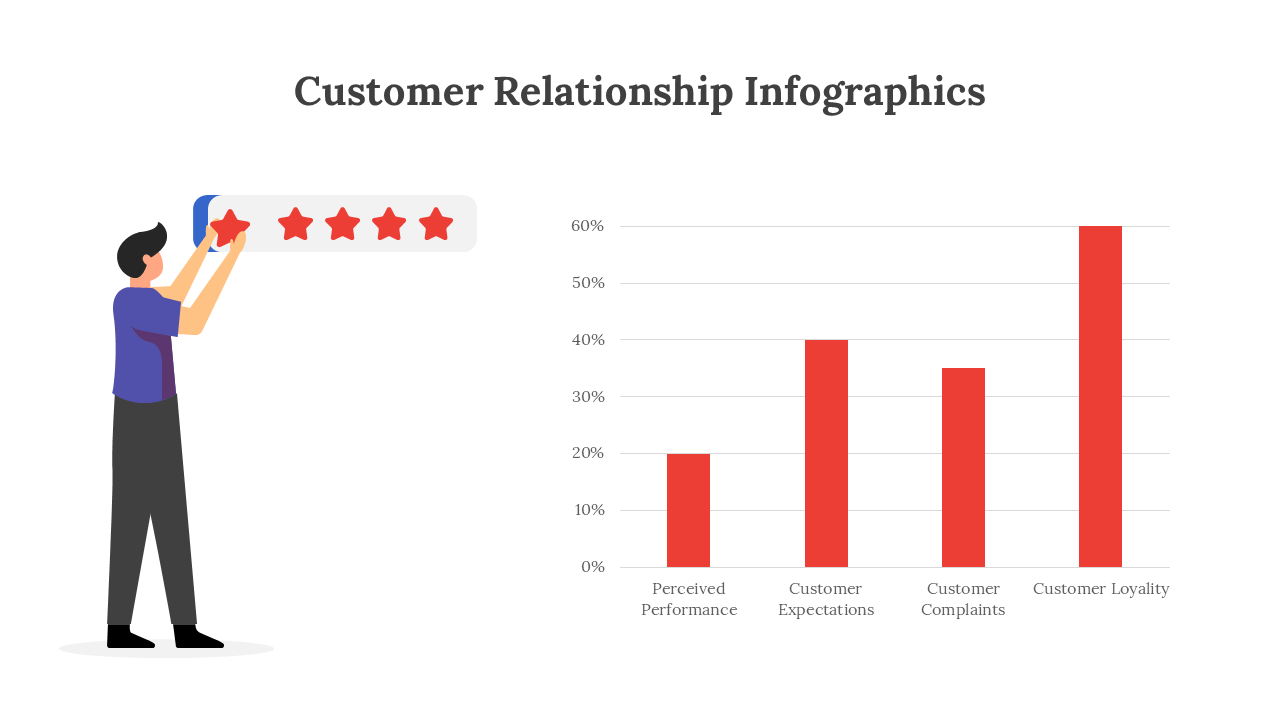 Customer Relationship Infographics

60%
50%
40%
30%
20%
10%
0%

Perceived Performance
Customer Expectations
Customer Complaints
Customer Loyality