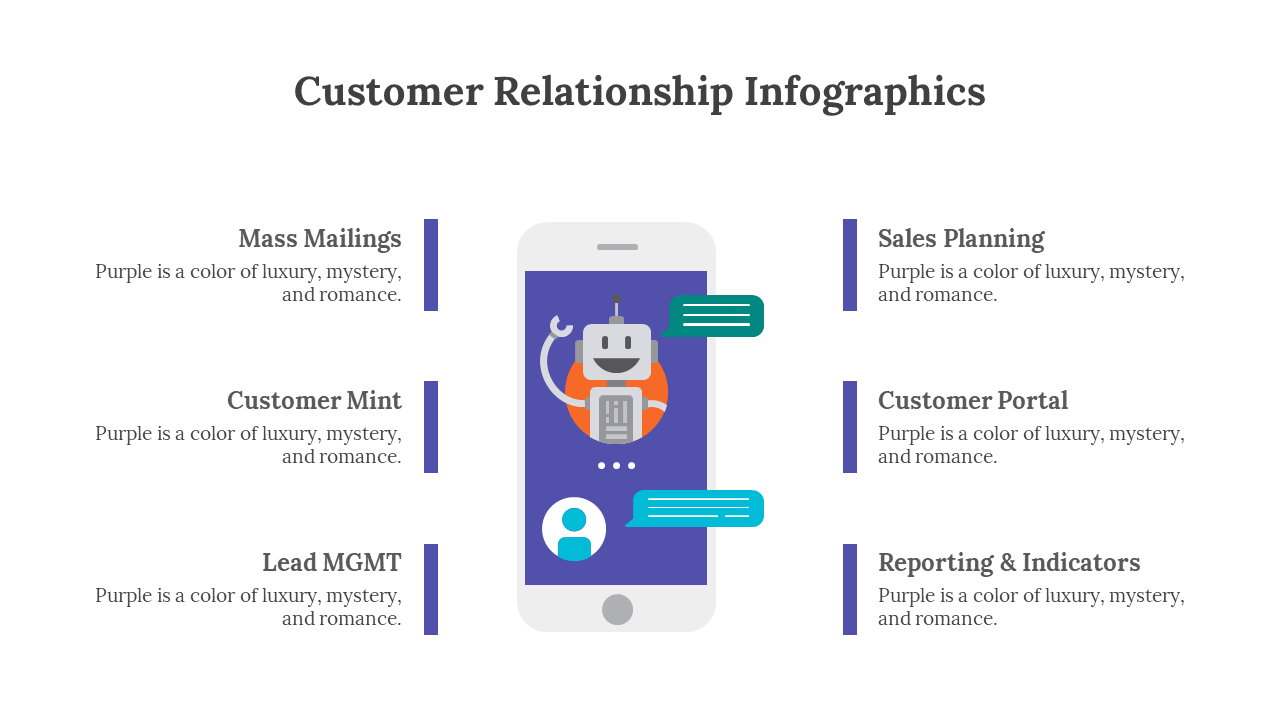 Customer Relationship Infographics

Mass Mailings
Purple is a color of luxury, mystery, and romance.

Customer Mint
Purple is a color of luxury, mystery, and romance.

Lead MGMT
Purple is a color of luxury, mystery, and romance.

Sales Planning
Purple is a color of luxury, mystery, and romance.

Customer Portal
Purple is a color of luxury, mystery, and romance.

Reporting & Indicators
Purple is a color of luxury, mystery, and romance.